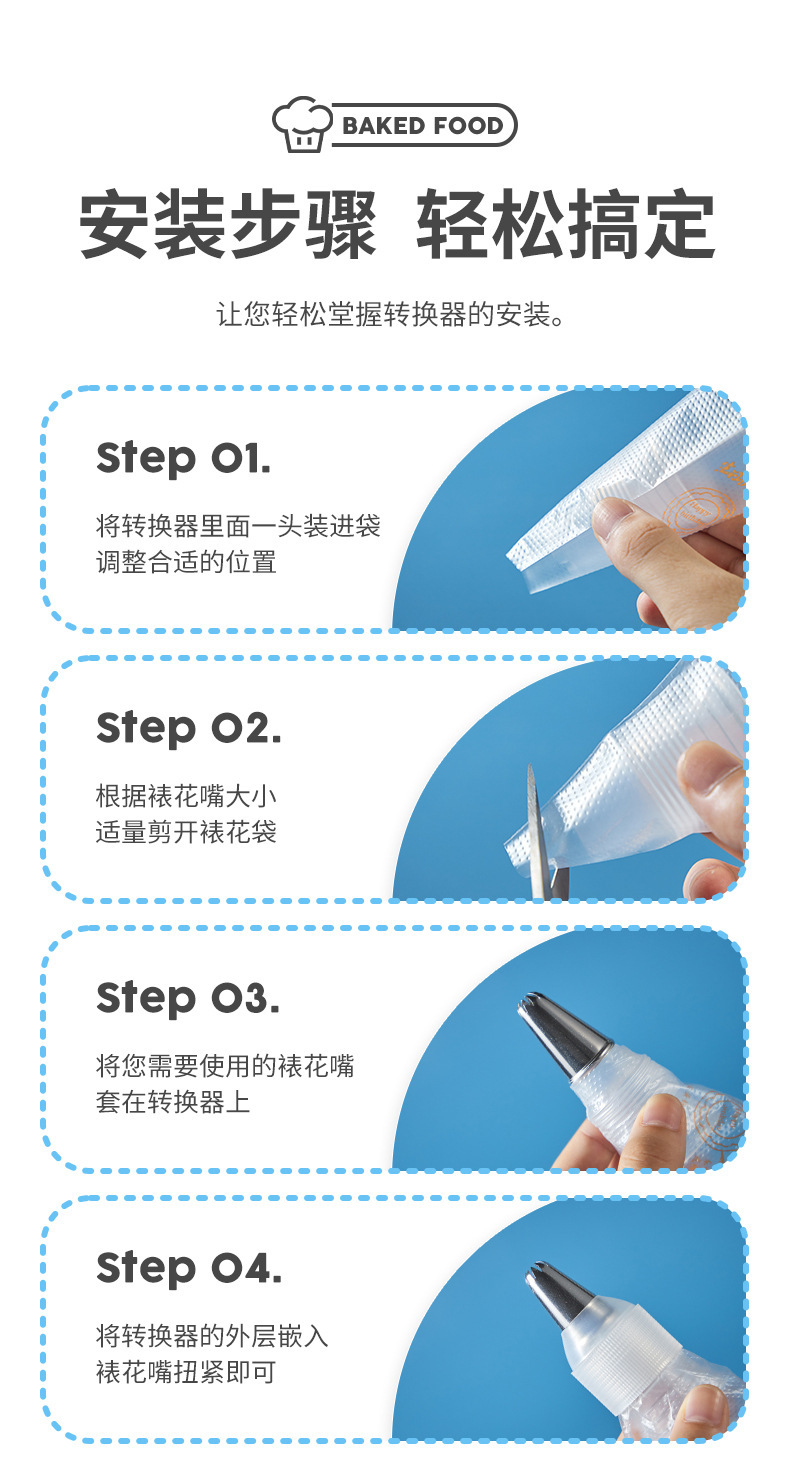 BAKED FOOD

安装步骤 轻松搞定

让您轻松堂握转换器的安装。

Step 01.

将转换器里面一头装进袋
调整合适的位置

Step 02.

根据裱花嘴大小
适量剪开裱花袋

Step 03.

将您需要使用的裱花嘴
套在转换器上

Step 04.

将转换器的外层嵌入
裱花嘴扭紧即可