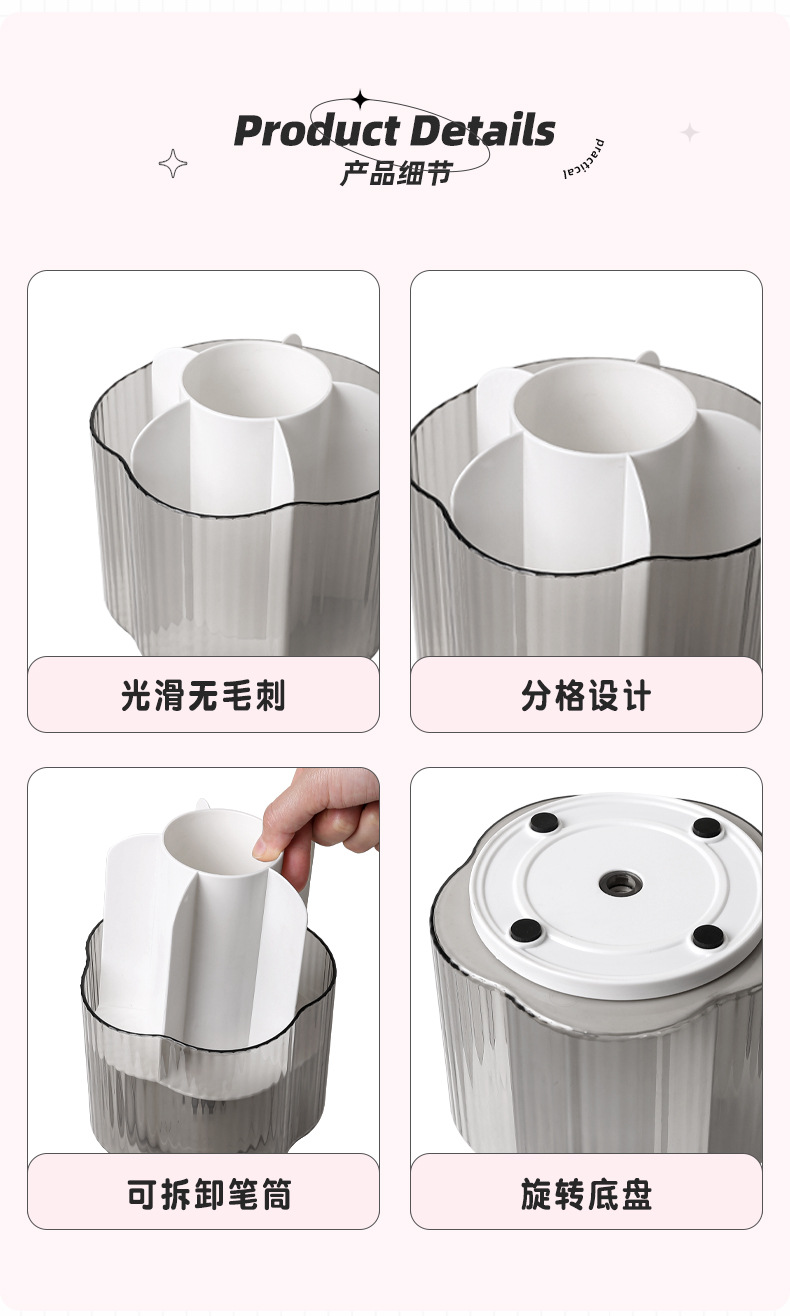 Product Details
产品细节
practical

光滑无毛刺

分格设计

可拆卸笔筒

旋转底盘