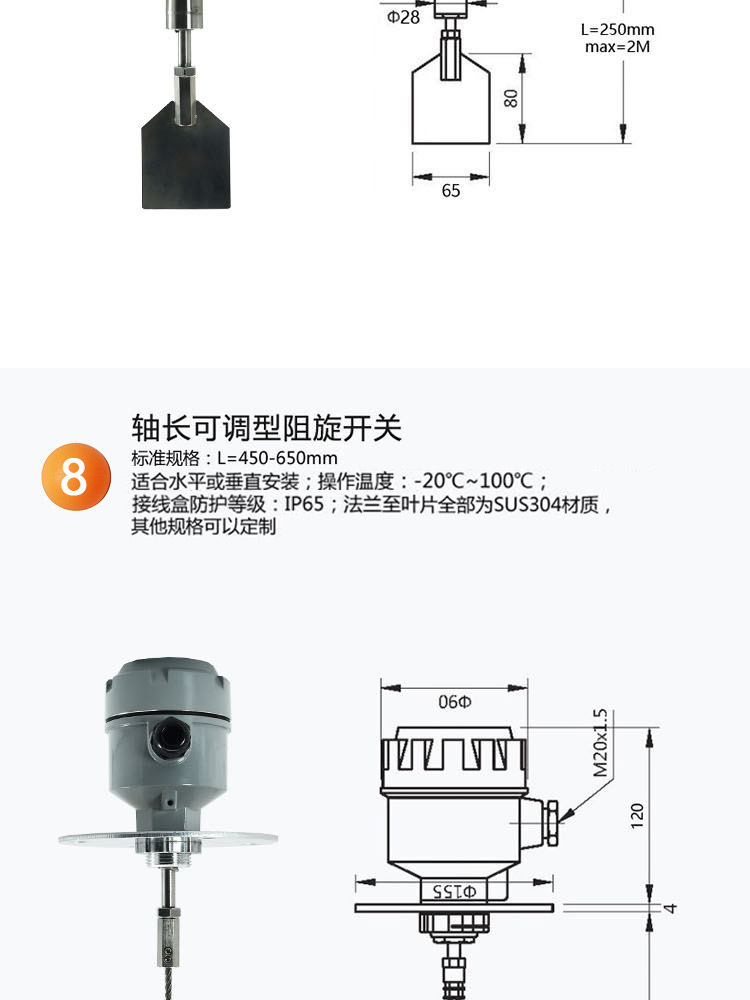 Φ28

L=250mm
max=2M

80

65

8

轴长可调型阻旋开关

标准规格：L=450-650mm
适合水平或垂直安装；操作温度：-20℃~100℃；
接线盒防护等级：IP65；法兰至叶片全部为SUS304材质，
其他规格可以定制

Φ90

M20x1.5

120

Φ155

4