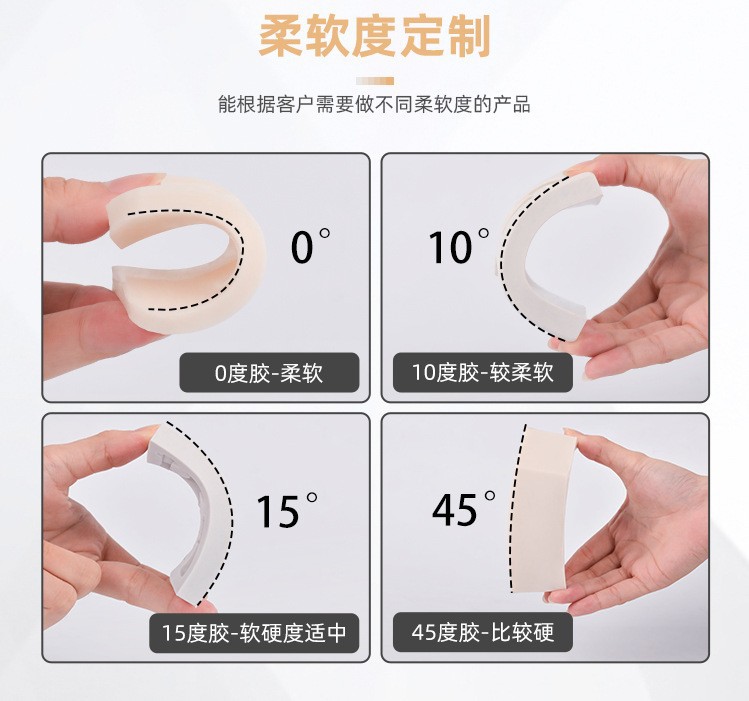 柔软度定制

能根据客户需要做不同柔软度的产品

0°

0度胶-柔软

10°

10度胶-较柔软

15°

15度胶-软硬度适中

45°

45度胶-比较硬