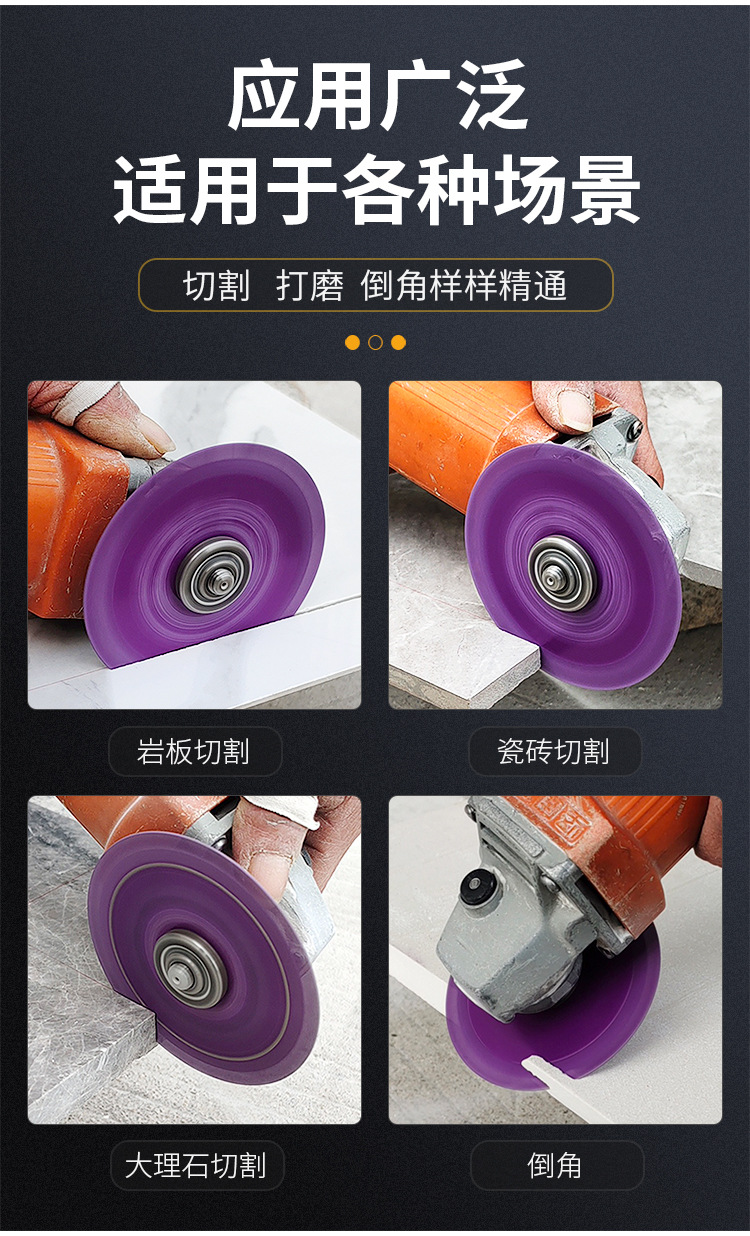 应用广泛
适用于各种场景

切割 打磨 倒角样样精通

岩板切割

瓷砖切割

大理石切割

倒角