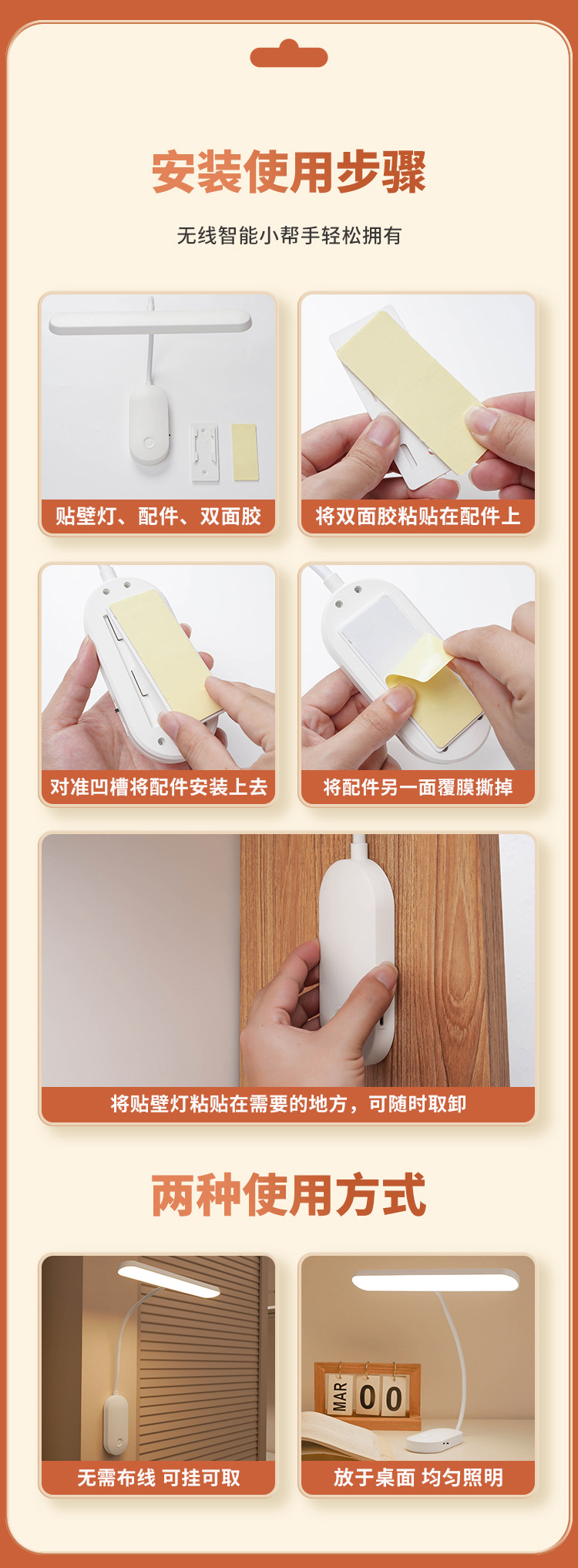 安装使用步骤

无线智能小帮手轻松拥有

贴壁灯、配件、双面胶

将双面胶粘贴在配件上

对准凹槽将配件安装上去

将配件另一面覆膜撕掉

将贴壁灯粘贴在需要的地方，可随时取卸

两种使用方式

无需布线 可挂可取

MAR 00

放于桌面 均匀照明