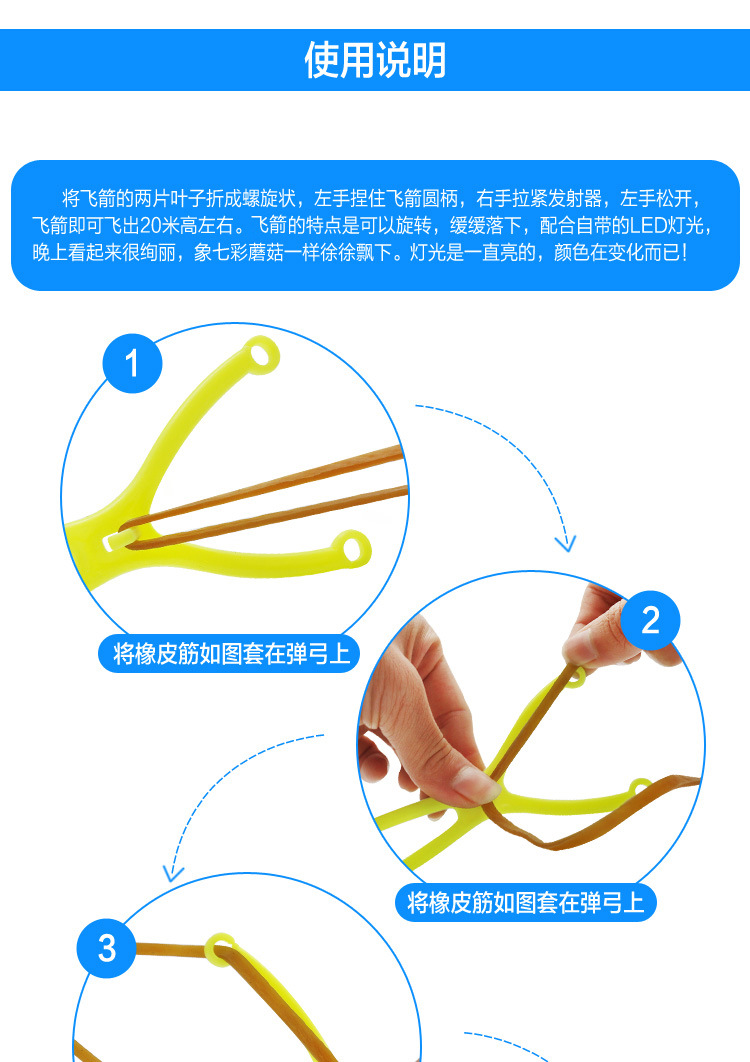 使用说明

将飞箭的两片叶子折成螺旋状，左手捏住飞箭圆柄，右手拉紧发射器，左手松开，飞箭即可飞出20米高左右。飞箭的特点是可以旋转，缓缓落下，配合自带的LED灯光，晚上看起来很绚丽，象七彩蘑菇一样徐徐飘下。灯光是一直亮的，颜色在变化而已！

1

将橡皮筋如图套在弹弓上

2

将橡皮筋如图套在弹弓上

3