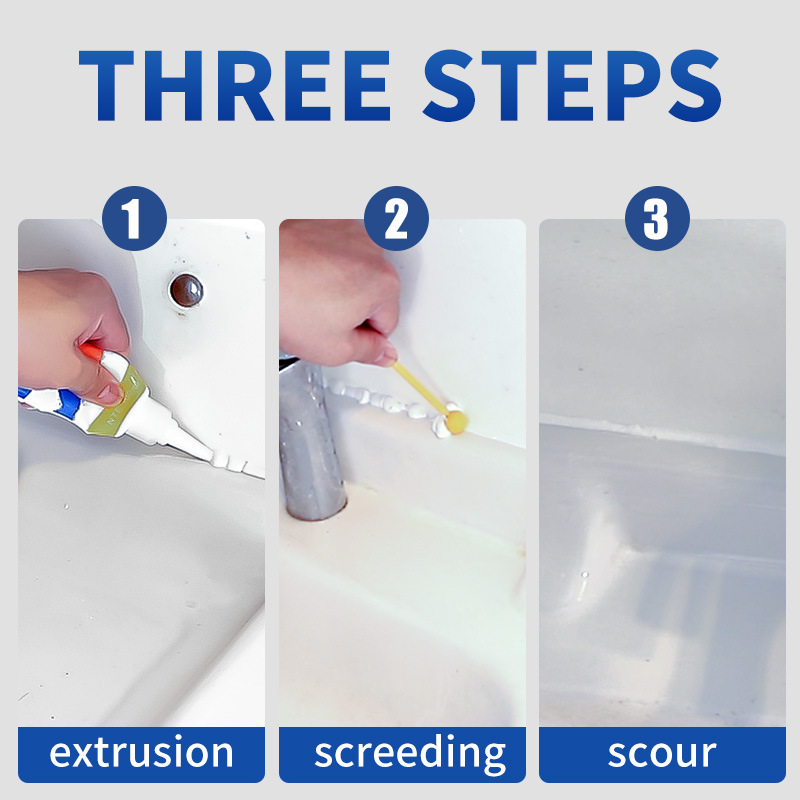 THREE STEPS

1

extrusion

2

screeding

3

scour