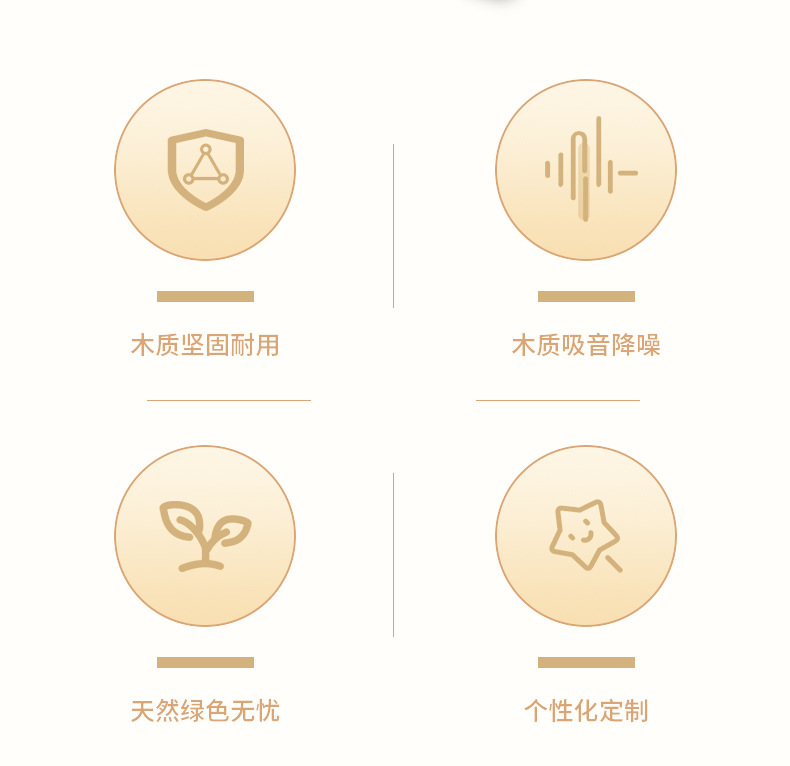 木质坚固耐用

木质吸音降噪

天然绿色无忧

个性化定制