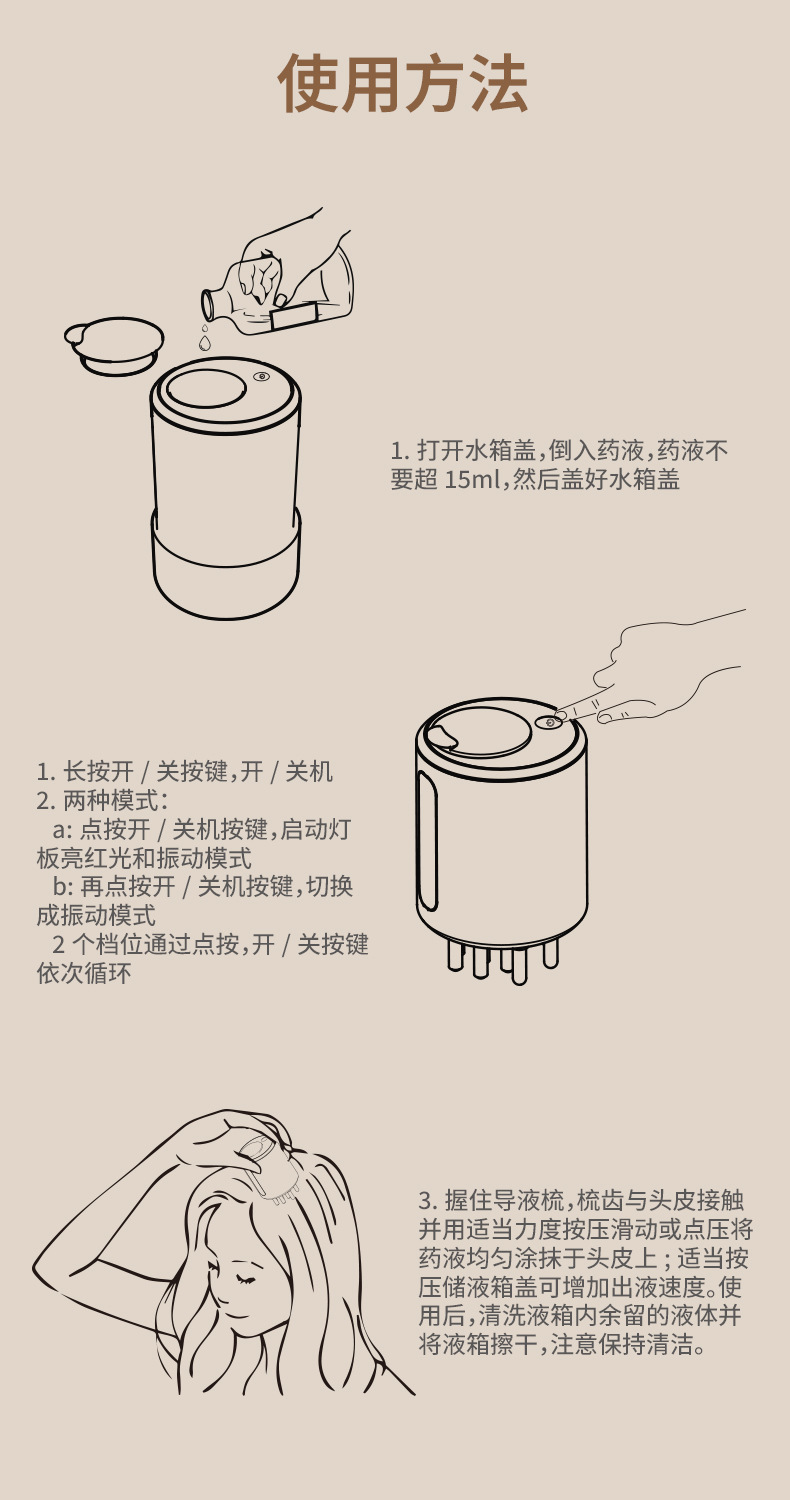 使用方法

1. 打开水箱盖,倒入药液,药液不要超 15ml,然后盖好水箱盖

1. 长按开 / 关按键,开 / 关机
2. 两种模式:
a: 点按开 / 关机按键,启动灯板亮红光和振动模式
b: 再点按开 / 关机按键,切换成振动模式
2 个档位通过点按,开 / 关按键依次循环

3. 握住导液梳,梳齿与头皮接触并用适当力度按压滑动或点压将药液均匀涂抹于头皮上 ; 适当按压储液箱盖可增加出液速度。使用后,清洗液箱内余留的液体并将液箱擦干,注意保持清洁。