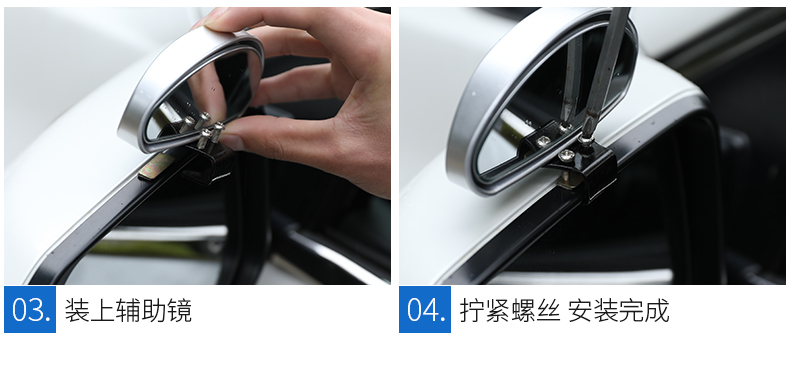 03. 装上辅助镜

04. 拧紧螺丝 安装完成