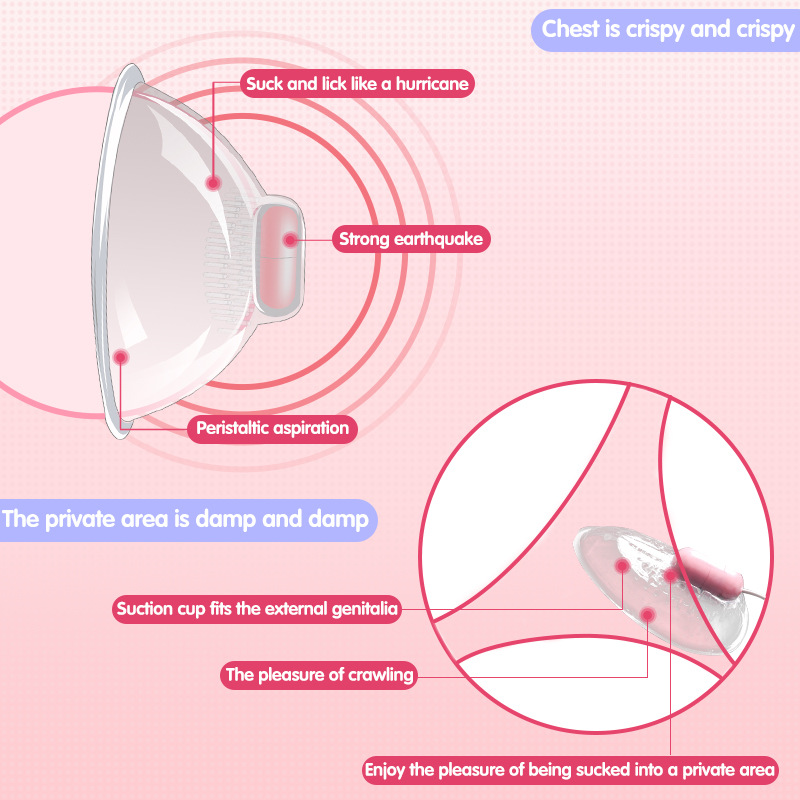 Chest is crispy and crispy

Suck and lick like a hurricane

Strong earthquake

Peristaltic aspiration

The private area is damp and damp

Suction cup fits the external genitalia

The pleasure of crawling

Enjoy the pleasure of being sucked into a private area