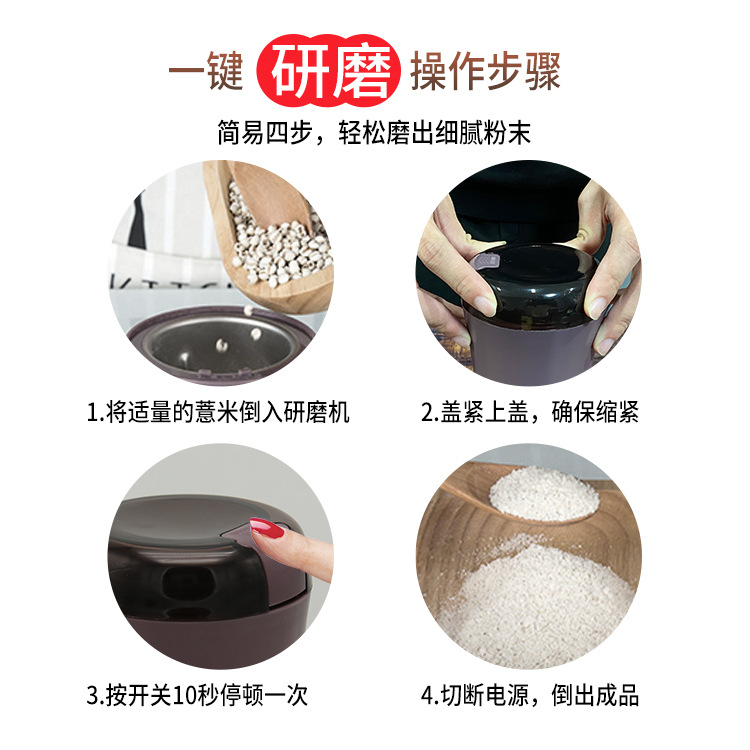 一键 研磨 操作步骤

简易四步，轻松磨出细腻粉末

1.将适量的薏米倒入研磨机

2.盖紧上盖，确保缩紧

3.按开关10秒停顿一次

4.切断电源，倒出成品