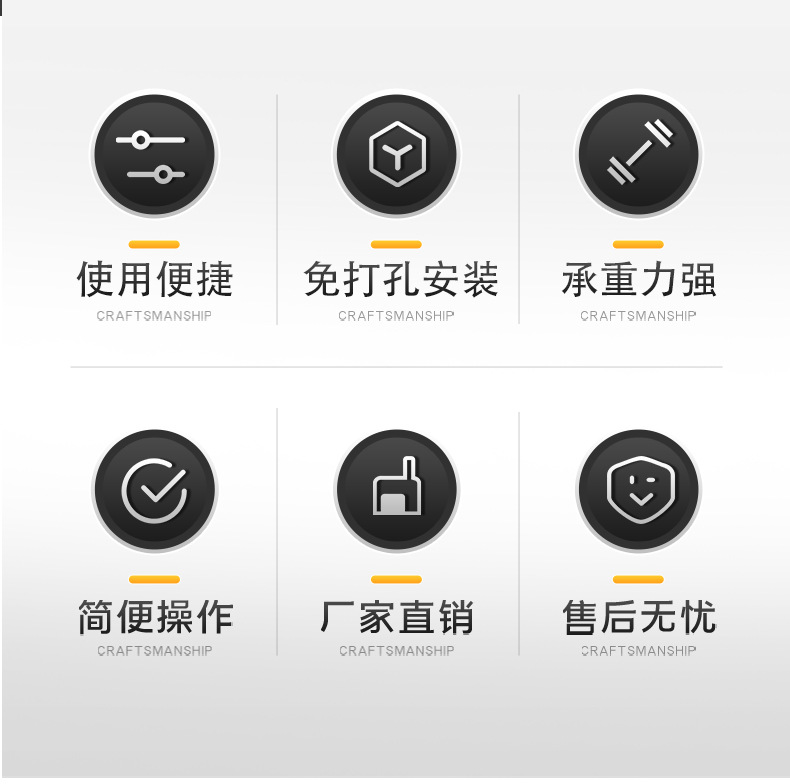 使用便捷
CRAFTSMANSHIP

免打孔安装
CRAFTSMANSHIP

承重力强
CRAFTSMANSHIP

简便操作
CRAFTSMANSHIP

厂家直销
CRAFTSMANSHIP

售后无忧
CRAFTSMANSHIP