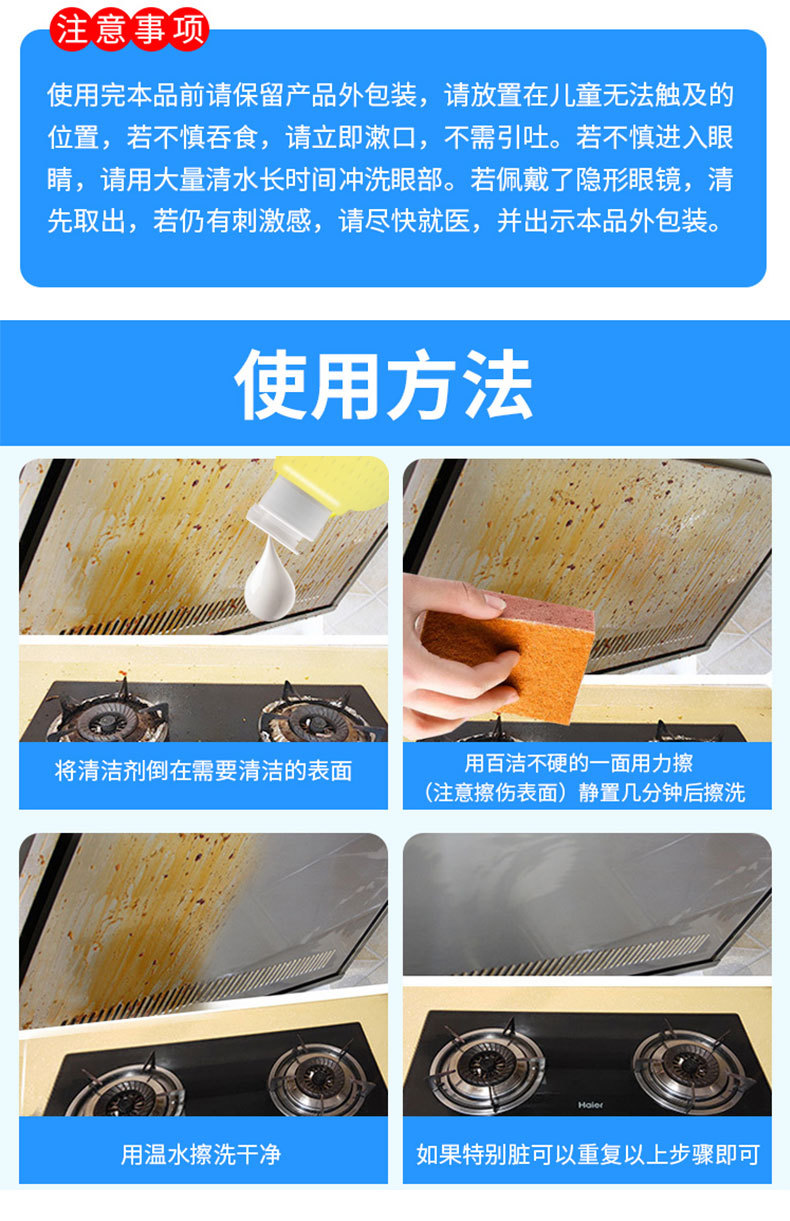 注意事项

使用完本品前请保留产品外包装，请放置在儿童无法触及的位置，若不慎吞食，请立即漱口，不需引吐。若不慎进入眼睛，请用大量清水长时间冲洗眼部。若佩戴了隐形眼镜，清先取出，若仍有刺激感，请尽快就医，并出示本品外包装。

使用方法

将清洁剂倒在需要清洁的表面

用百洁不硬的一面用力擦（注意擦伤表面）静置几分钟后擦洗

用温水擦洗干净

Haier

如果特别脏可以重复以上步骤即可