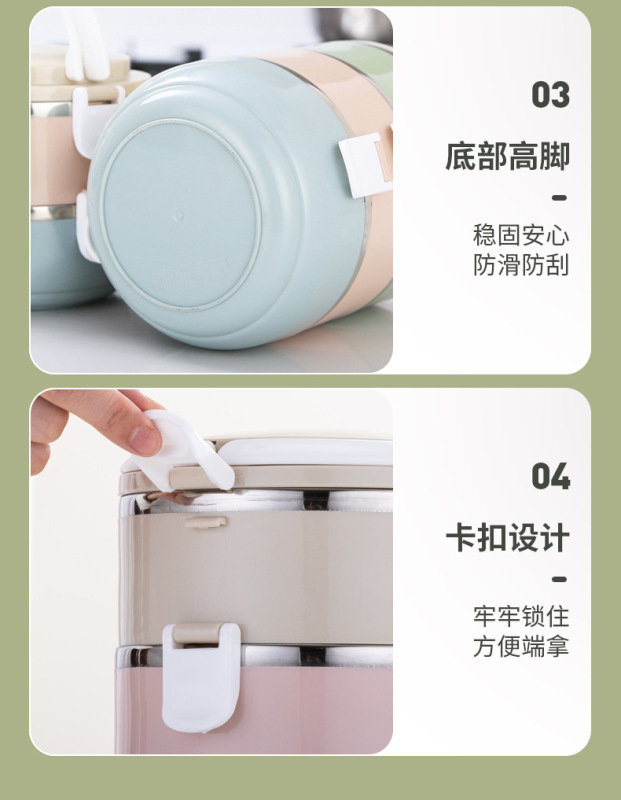 03
底部高脚
-
稳固安心
防滑防刮

04
卡扣设计
-
牢牢锁住
方便端拿