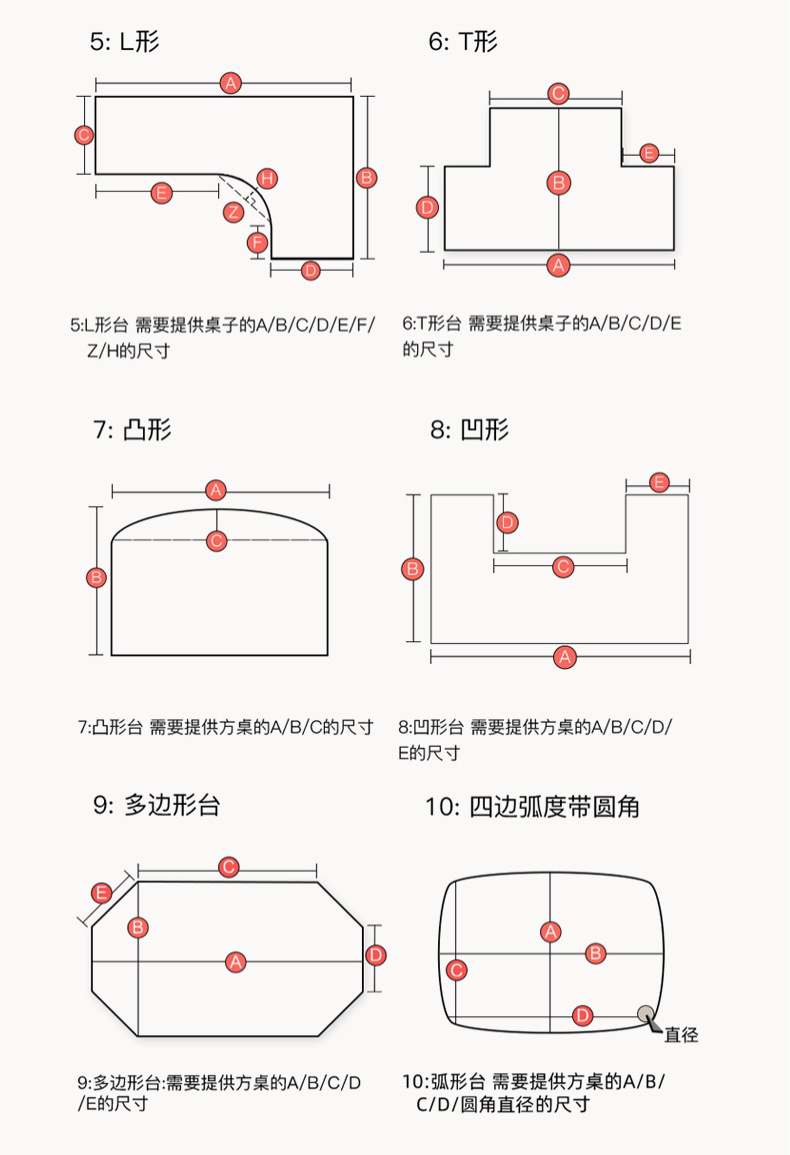 5: L形

A
C
B
E
H
Z
F
D

5:L形台 需要提供桌子的A/B/C/D/E/F/Z/H的尺寸

6: T形

C
E
B
D
A

6:T形台 需要提供桌子的A/B/C/D/E的尺寸

7: 凸形

A
C
B

7:凸形台 需要提供方桌的A/B/C的尺寸

8: 凹形

E
D
B
C
A

8:凹形台 需要提供方桌的A/B/C/D/E的尺寸

9: 多边形台

C
E
B
A
D

9:多边形台:需要提供方桌的A/B/C/D/E的尺寸

10: 四边弧度带圆角

A
B
C
D
直径

10:弧形台 需要提供方桌的A/B/C/D/圆角直径的尺寸