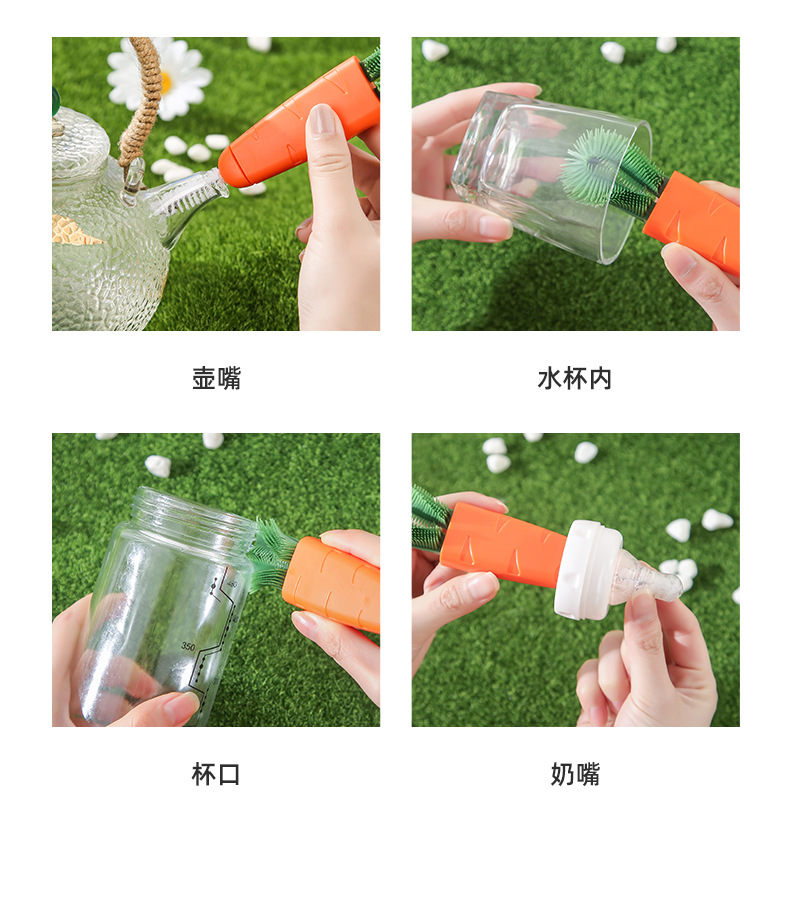 壶嘴

水杯内

350

杯口

奶嘴