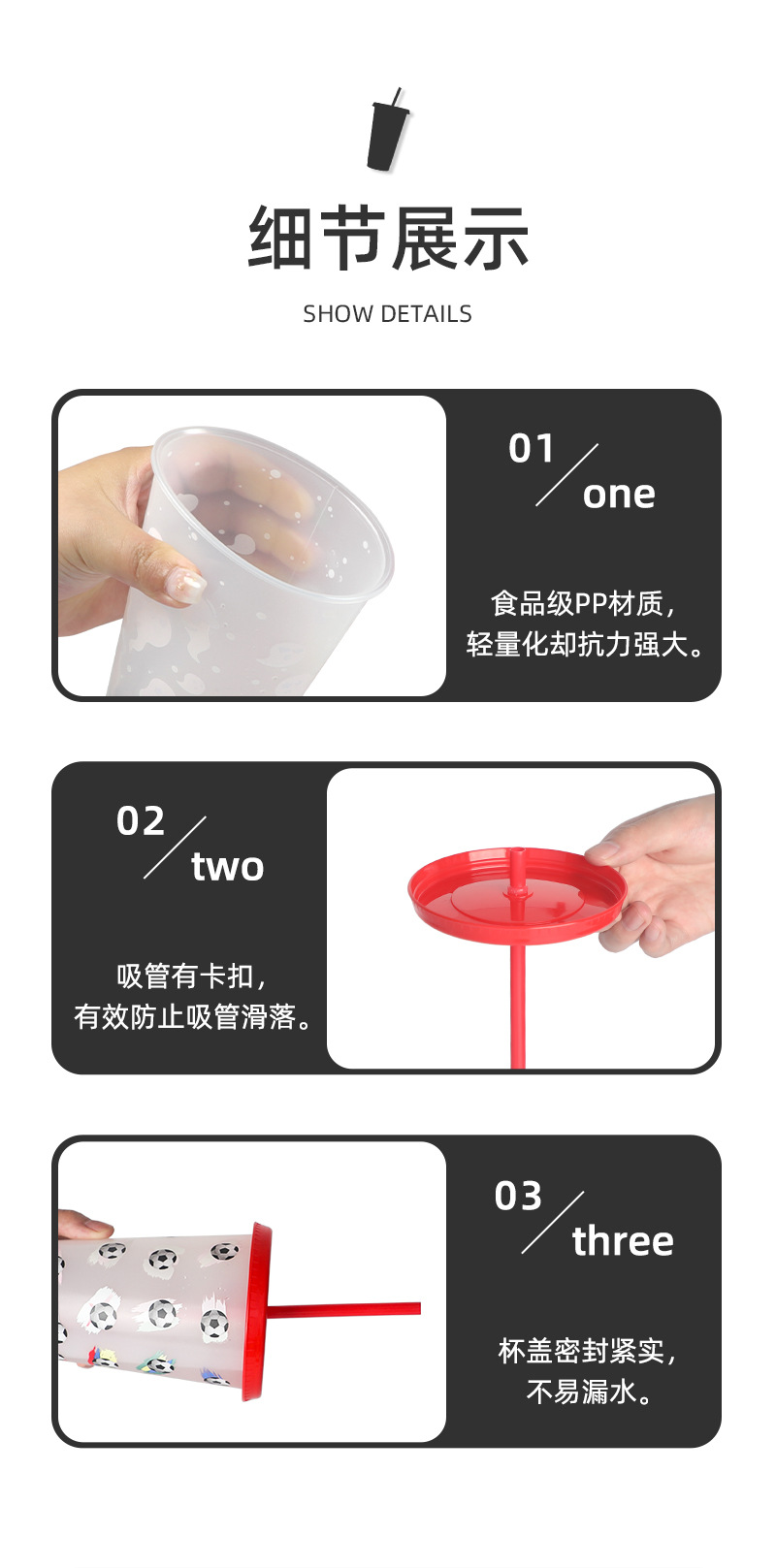 细节展示
SHOW DETAILS

01 one
食品级PP材质，
轻量化却抗力强大。

02 two
吸管有卡扣，
有效防止吸管滑落。

03 three
杯盖密封紧实，
不易漏水。