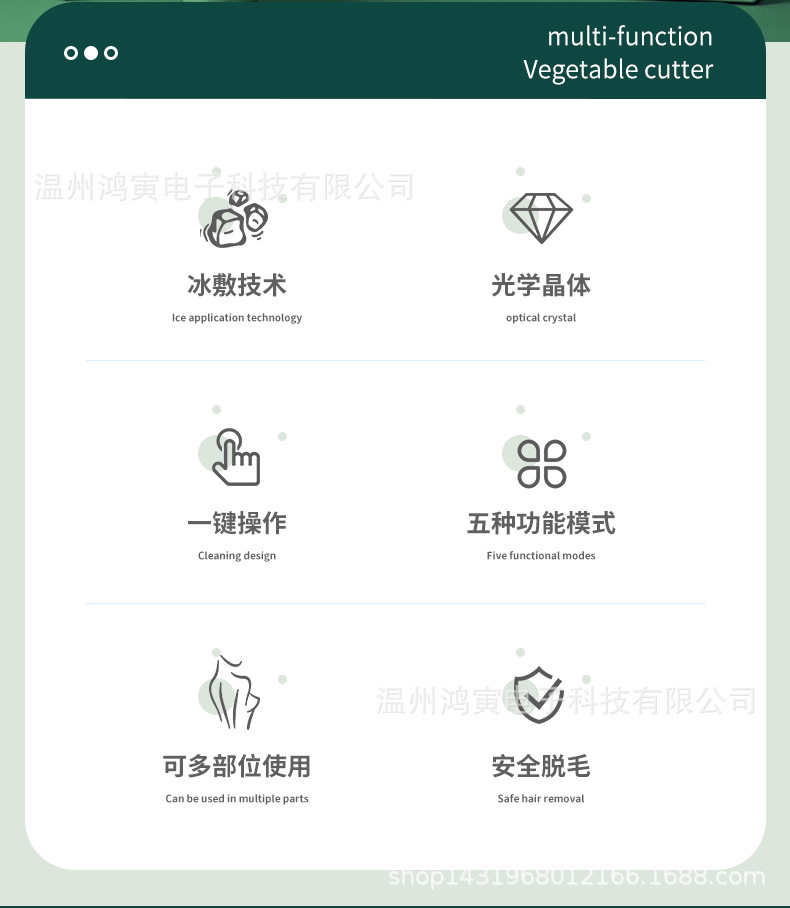 multi-function
Vegetable cutter

冰敷技术
Ice application technology

光学晶体
optical crystal

一键操作
Cleaning design

五种功能模式
Five functional modes

可多部位使用
Can be used in multiple parts

安全脱毛
Safe hair removal

温州鸿寅电子科技有限公司

shop1431968012166.1688.com