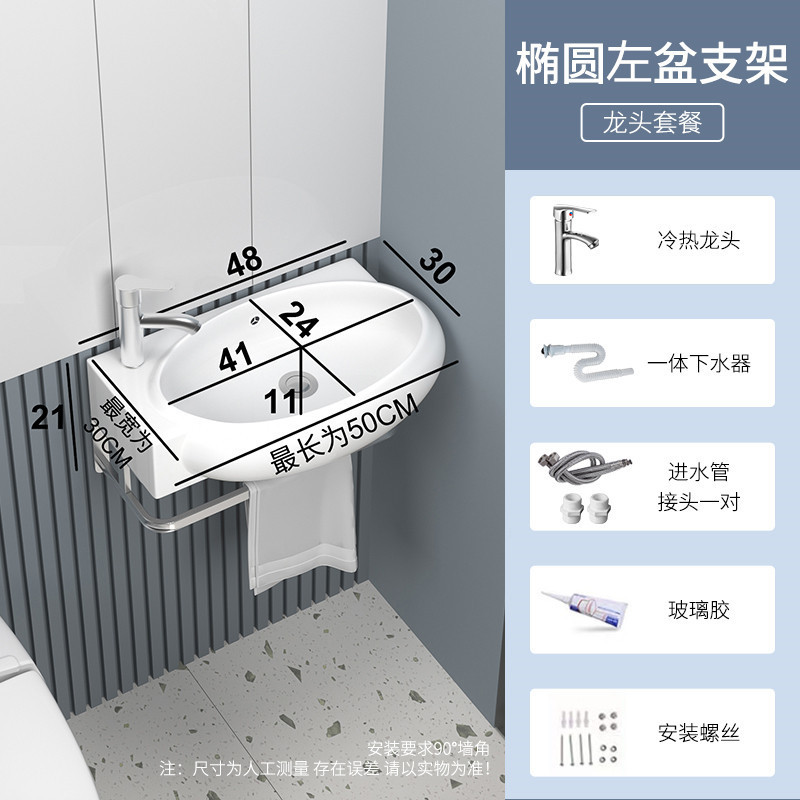 椭圆左盆支架

龙头套餐

48

30

24

41

11

21

最宽为30CM

最长为50CM

冷热龙头

一体下水器

进水管
接头一对

玻璃胶

安装螺丝

安装要求90°墙角
注：尺寸为人工测量 存在误差 请以实物为准！