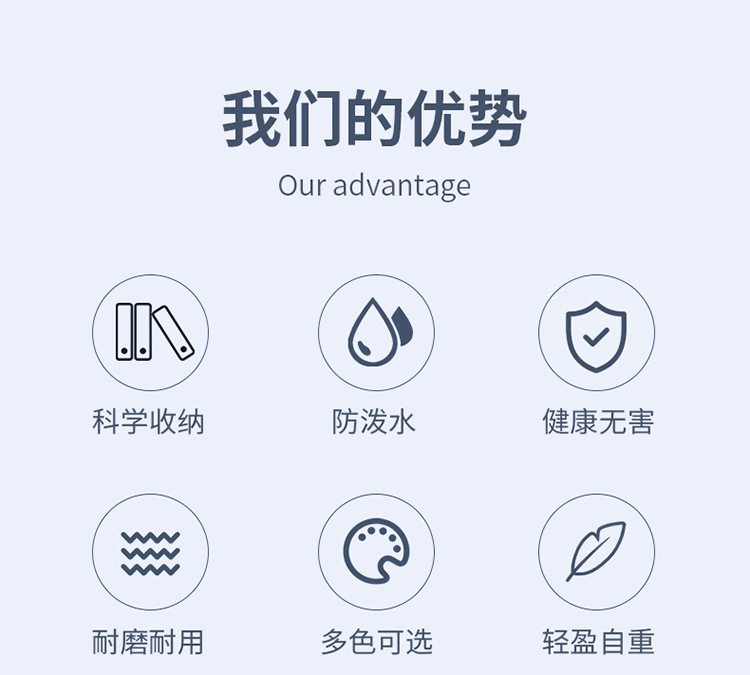 我们的优势

Our advantage

科学收纳

防泼水

健康无害

耐磨耐用

多色可选

轻盈自重