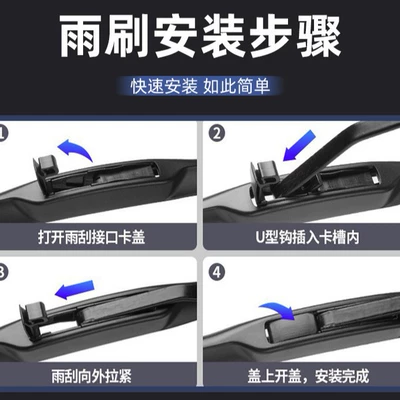 雨刷安装步骤

快速安装 如此简单

1

打开雨刮接口卡盖

2

U型钩插入卡槽内

3

雨刮向外拉紧

4

盖上开盖，安装完成