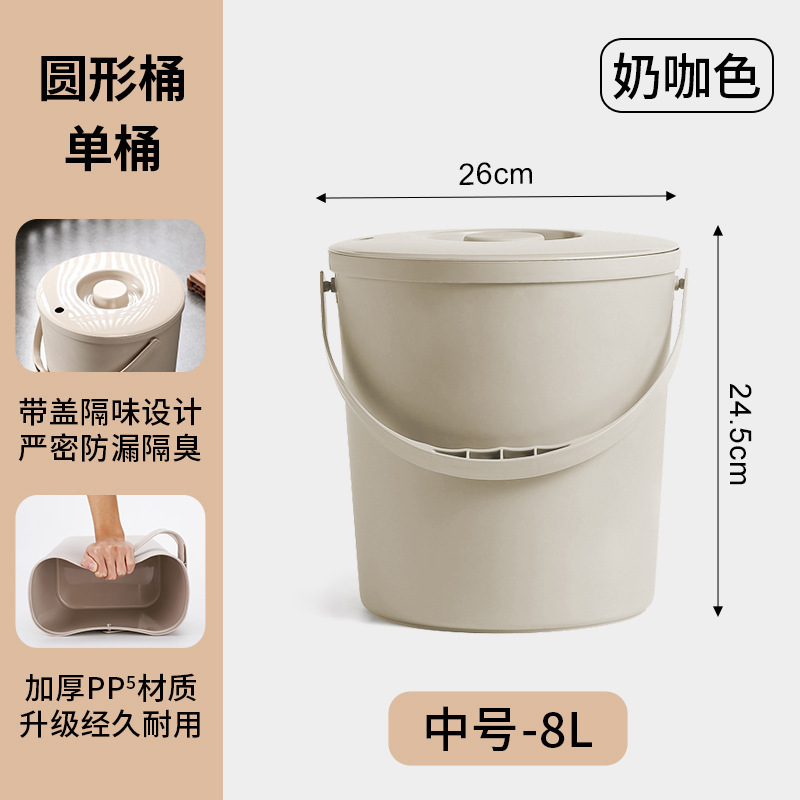 圆形桶
单桶

带盖隔味设计
严密防漏隔臭

加厚PP$^5$材质
升级经久耐用

奶咖色

26cm

24.5cm

中号-8L