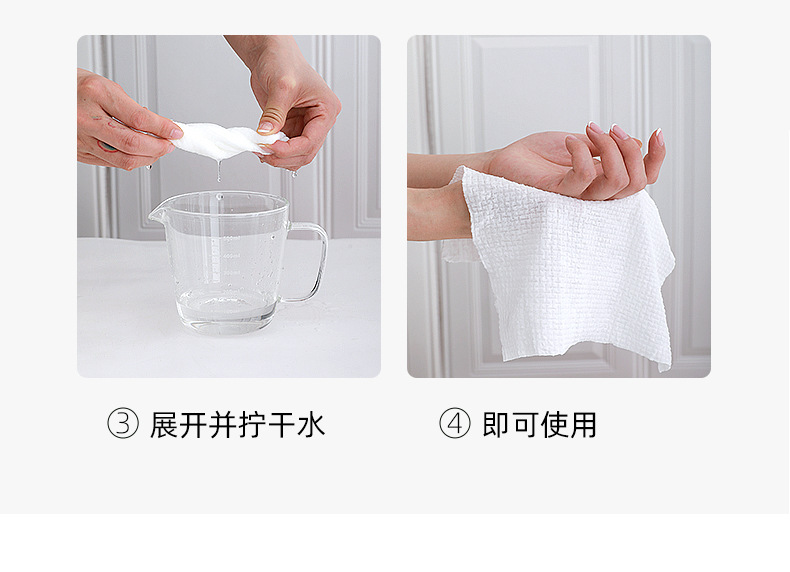 ③ 展开并拧干水

④ 即可使用