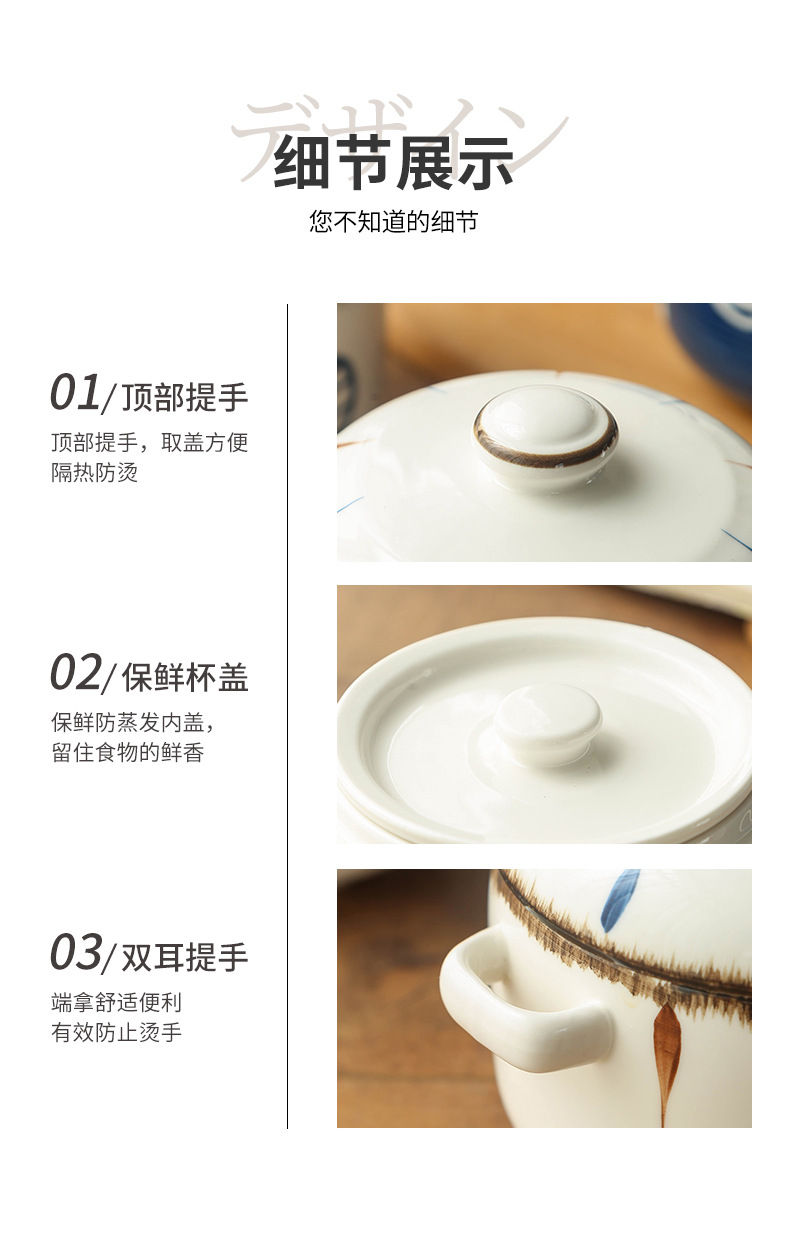 デザイン
细节展示
您不知道的细节

01/顶部提手
顶部提手，取盖方便
隔热防烫

02/保鲜杯盖
保鲜防蒸发内盖，
留住食物的鲜香

03/双耳提手
端拿舒适便利
有效防止烫手