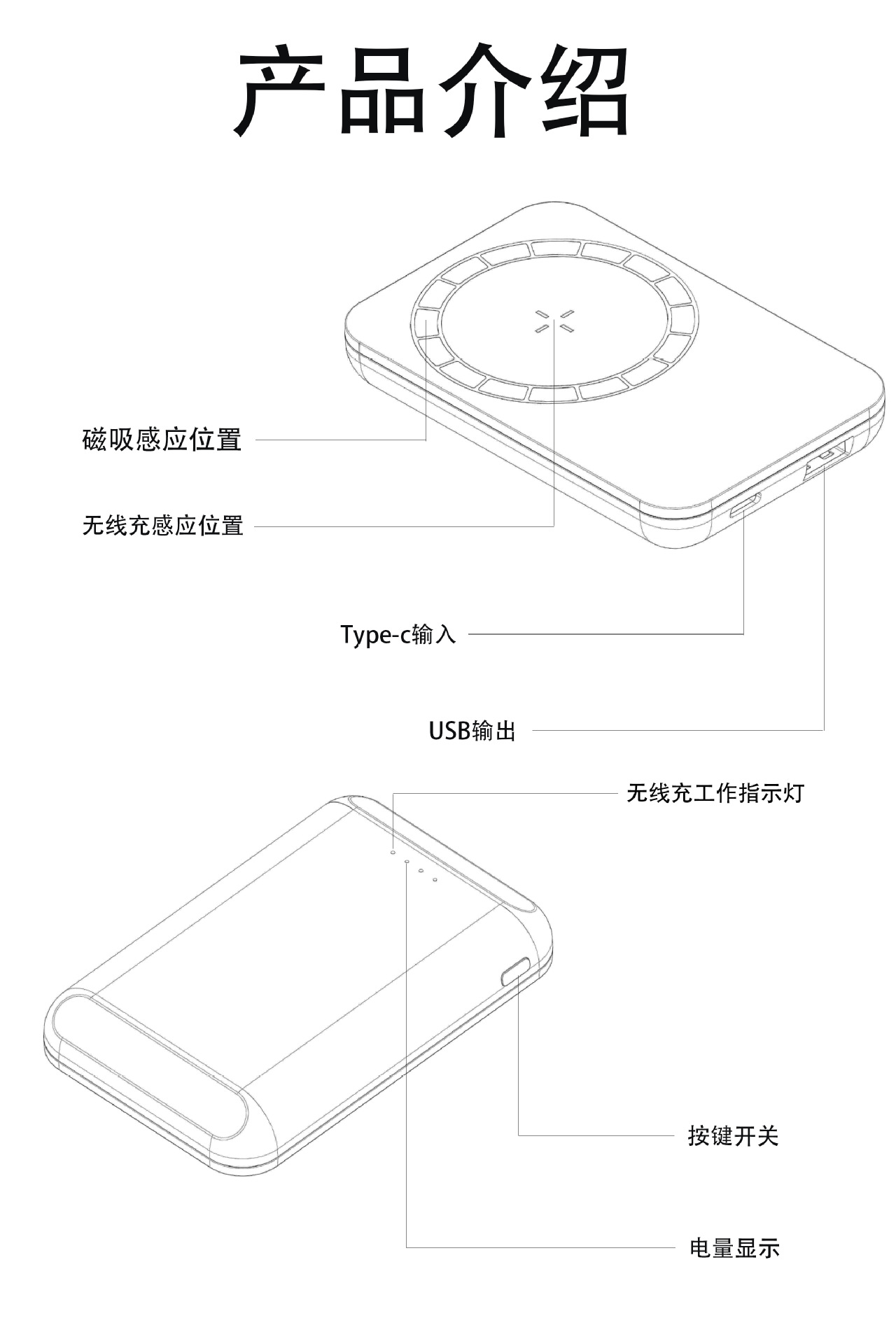 产品介绍

磁吸感应位置

无线充感应位置

Type-c输入

USB输出

无线充工作指示灯

按键开关

电量显示