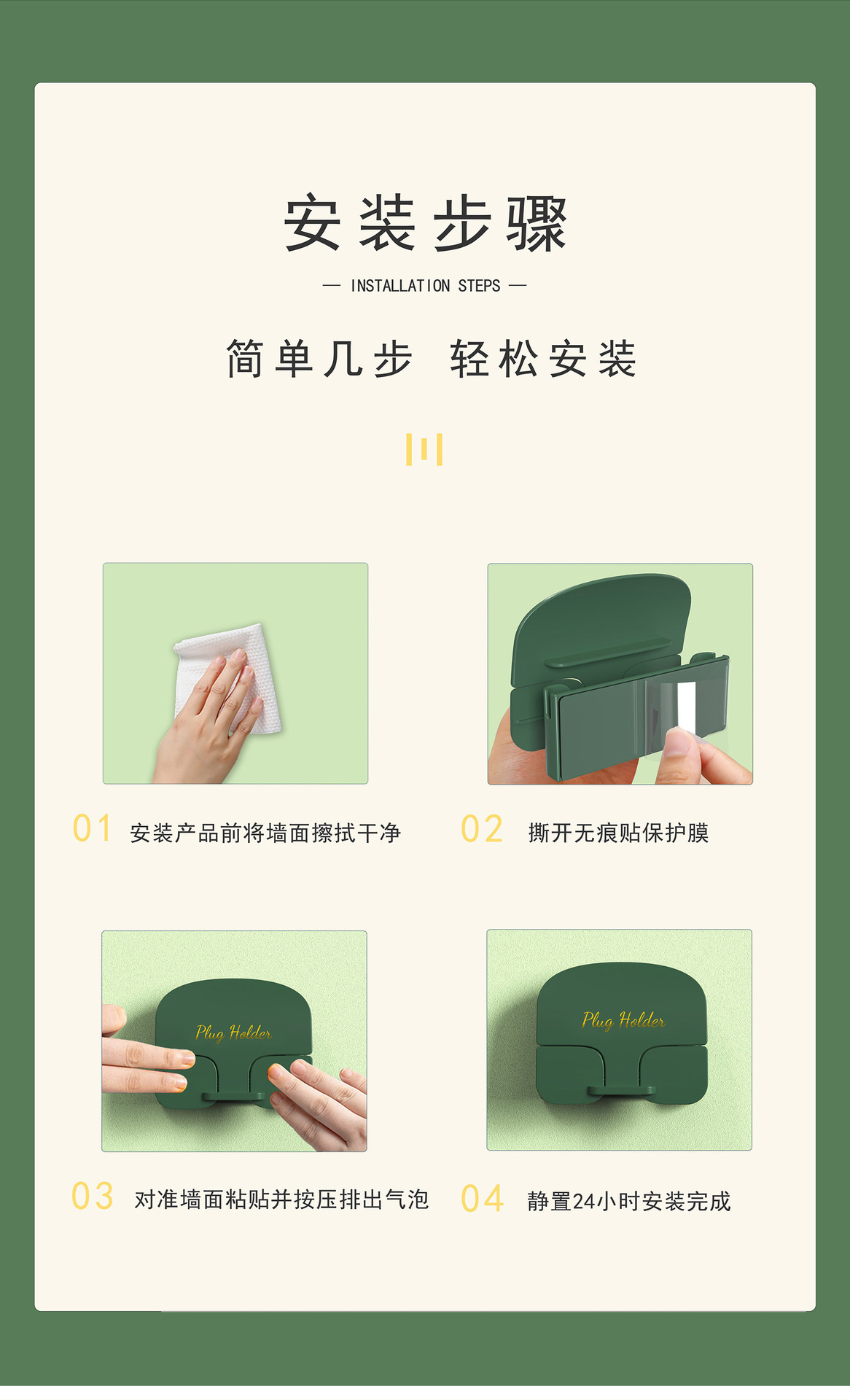 安装步骤

— INSTALLATION STEPS —

简单几步 轻松安装

01 安装产品前将墙面擦拭干净

02 撕开无痕贴保护膜

Plug Holder

03 对准墙面粘贴并按压排出气泡

Plug Holder

04 静置24小时安装完成