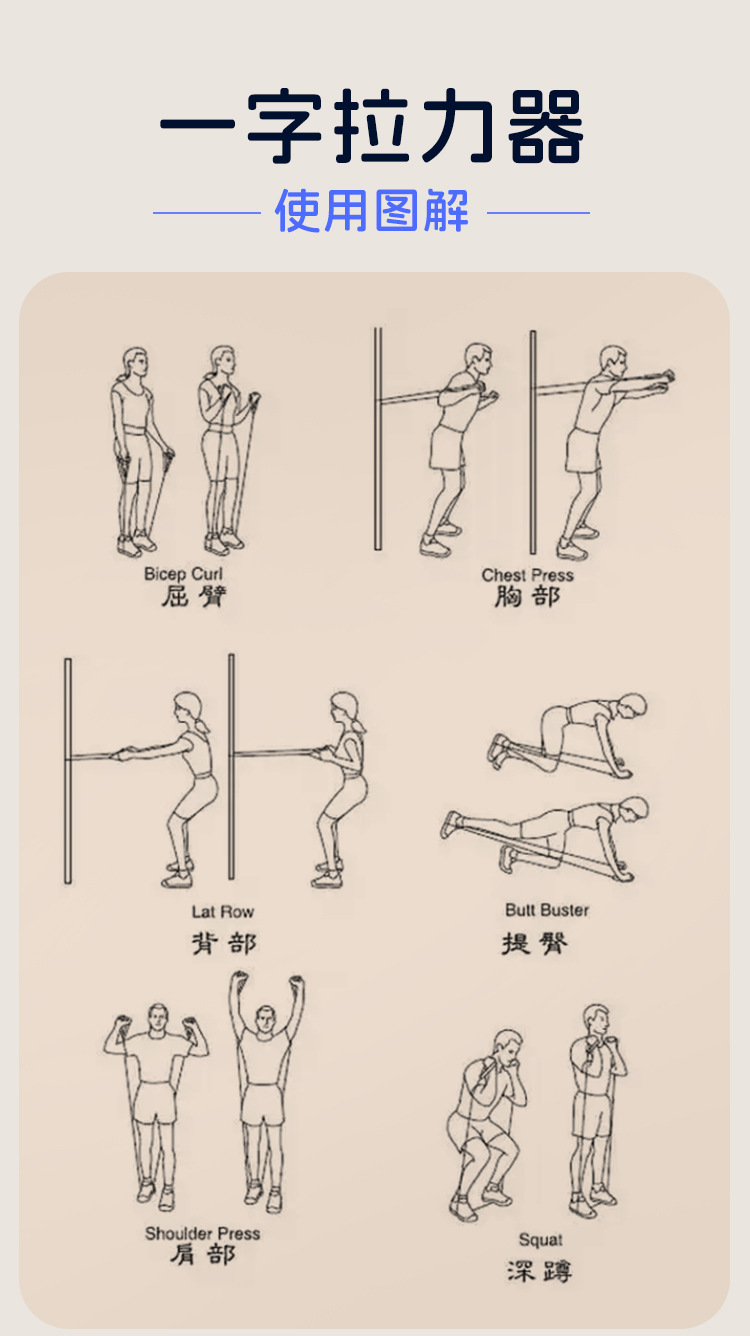 一字拉力器

使用图解

Bicep Curl
屈臂

Chest Press
胸部

Lat Row
背部

Butt Buster
提臀

Shoulder Press
肩部

Squat
深蹲