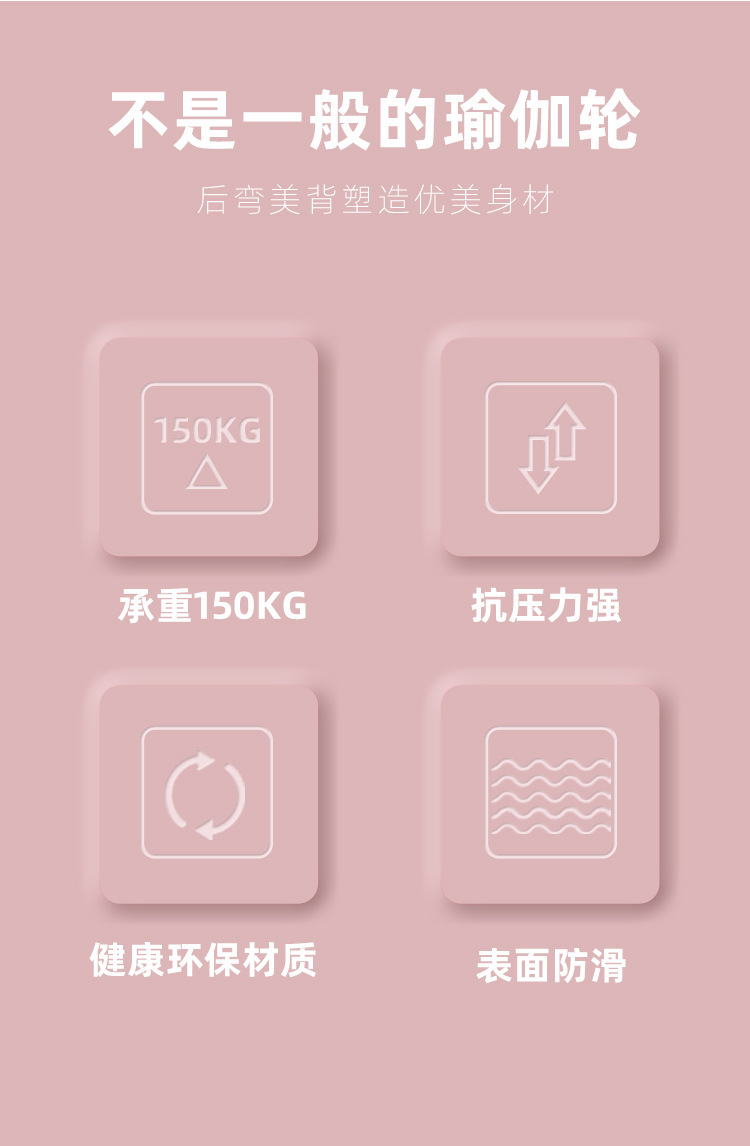 不是一般的瑜伽轮

后弯美背塑造优美身材

150KG

承重150KG

抗压力强

健康环保材质

表面防滑