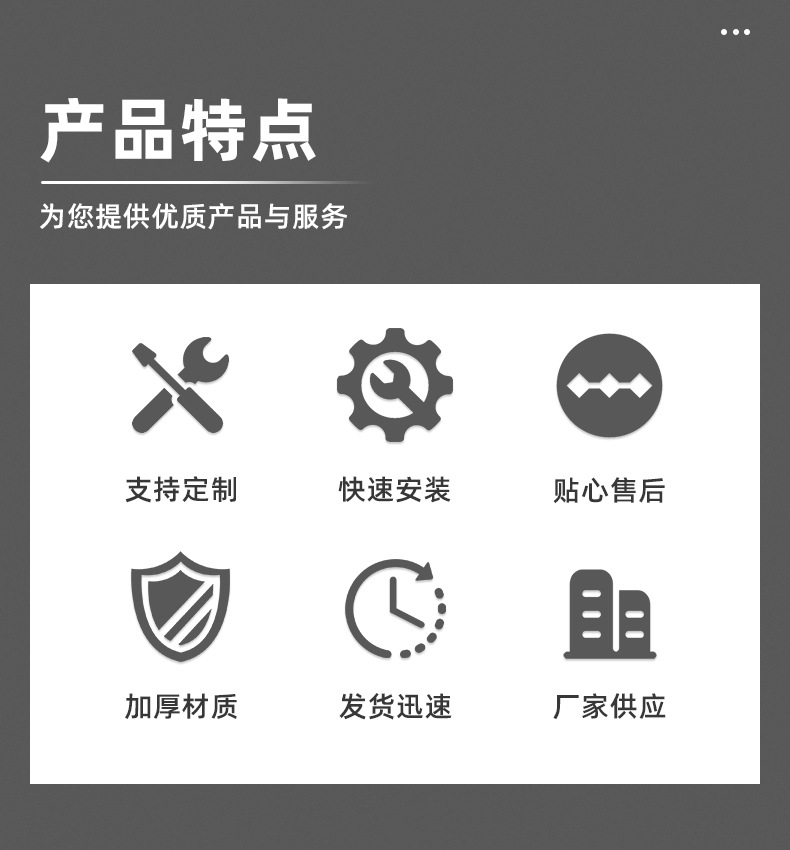 产品特点

为您提供优质产品与服务

支持定制

快速安装

贴心售后

加厚材质

发货迅速

厂家供应