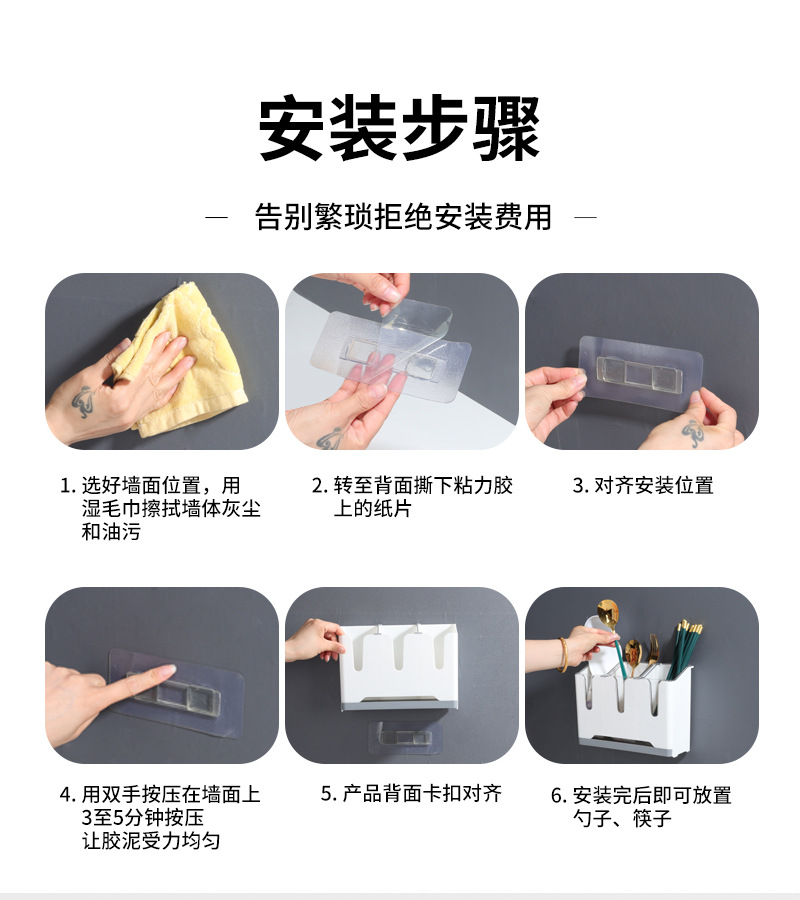 安装步骤

— 告别繁琐拒绝安装费用 —

1. 选好墙面位置，用湿毛巾擦拭墙体灰尘和油污

2. 转至背面撕下粘力胶上的纸片

3. 对齐安装位置

4. 用双手按压在墙面上3至5分钟按压让胶泥受力均匀

5. 产品背面卡扣对齐

6. 安装完后即可放置勺子、筷子