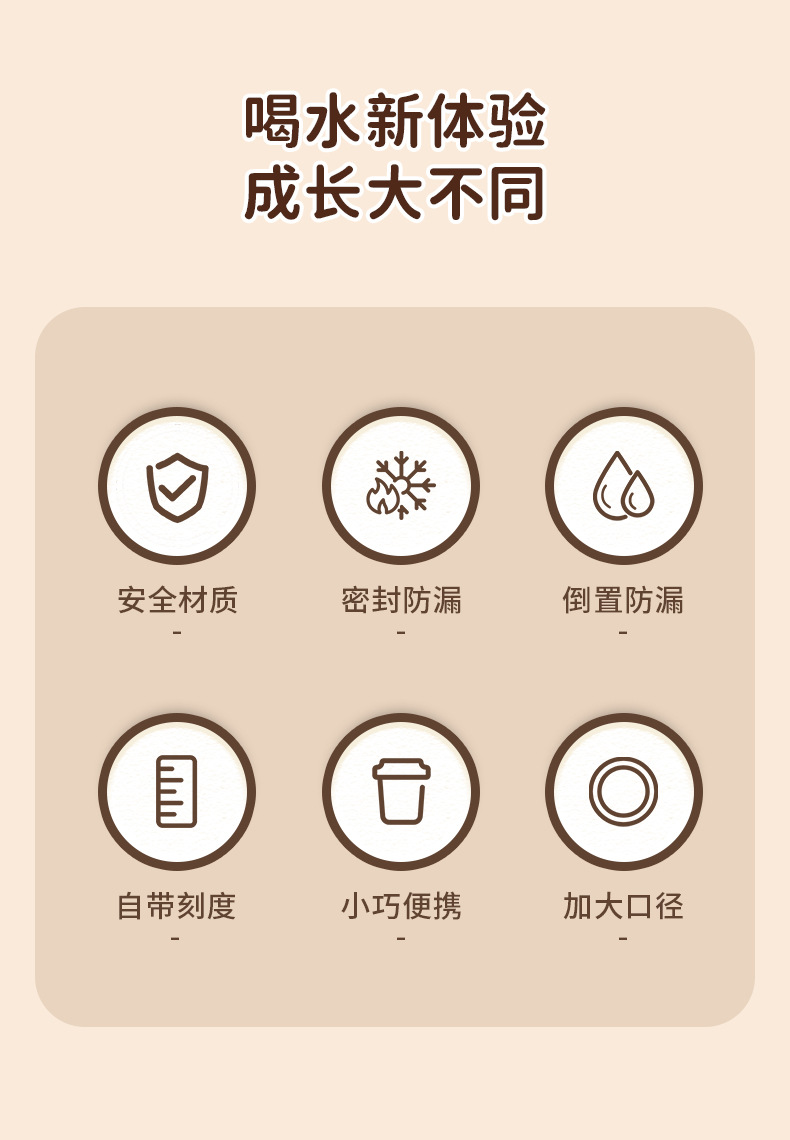 喝水新体验
成长大不同

安全材质
-

密封防漏
-

倒置防漏
-

自带刻度
-

小巧便携
-

加大口径
-