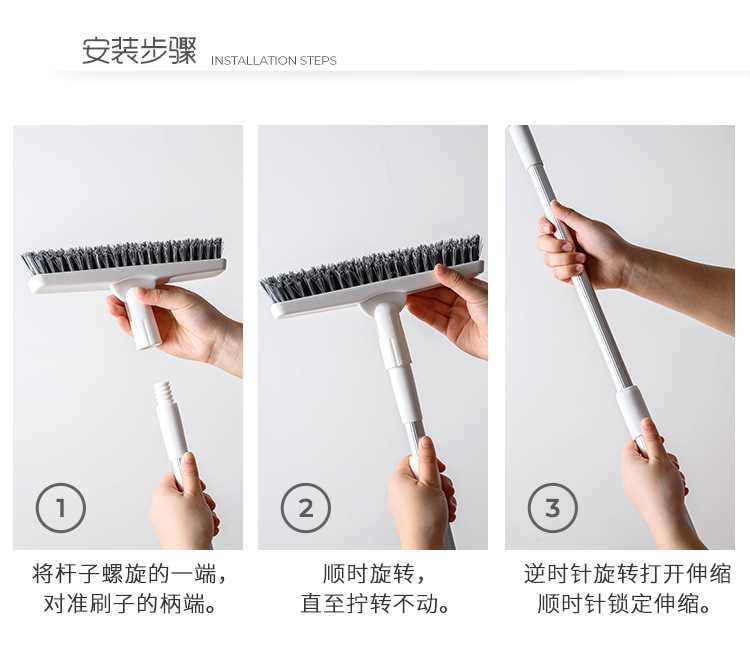 安装步骤 INSTALLATION STEPS

1

将杆子螺旋的一端，对准刷子的柄端。

2

顺时旋转，直至拧转不动。

3

逆时针旋转打开伸缩 顺时针锁定伸缩。