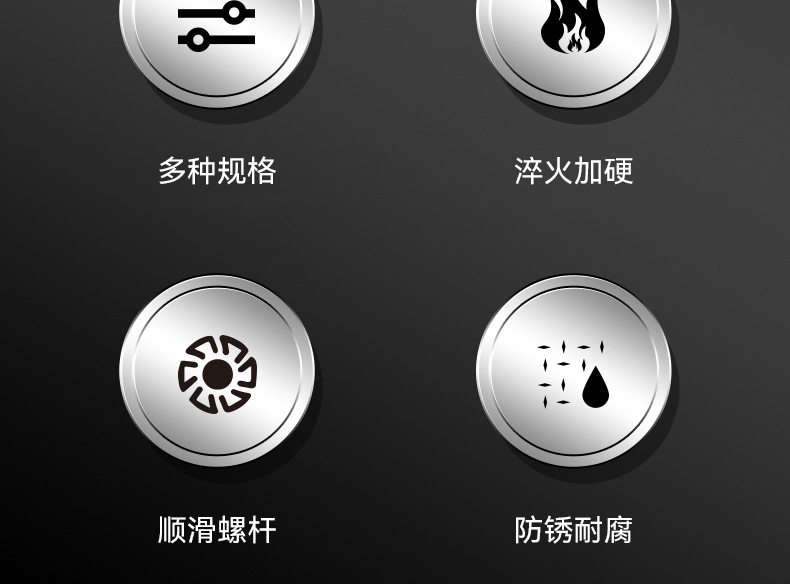 多种规格

淬火加硬

顺滑螺杆

防锈耐腐