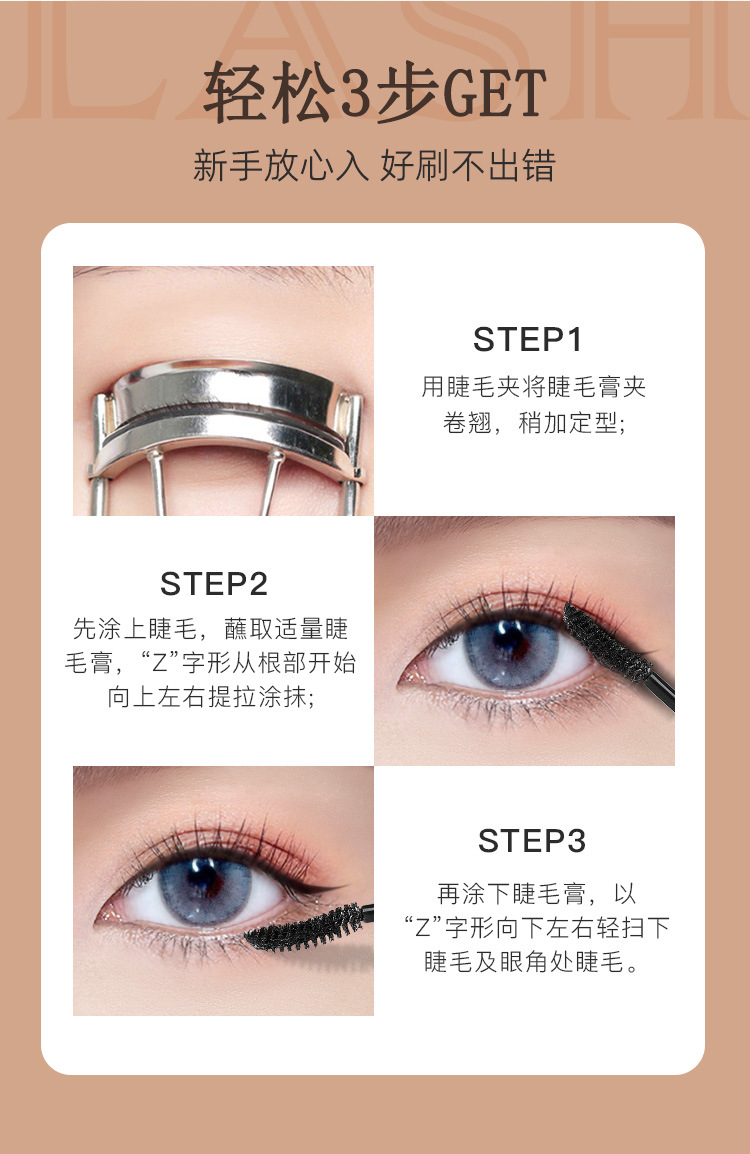 LASH

轻松3步GET

新手放心入 好刷不出错

STEP1
用睫毛夹将睫毛膏夹卷翘，稍加定型；

STEP2
先涂上睫毛，蘸取适量睫毛膏，“Z”字形从根部开始向上左右提拉涂抹；

STEP3
再涂下睫毛膏，以“Z”字形向下左右轻扫下睫毛及眼角处睫毛。