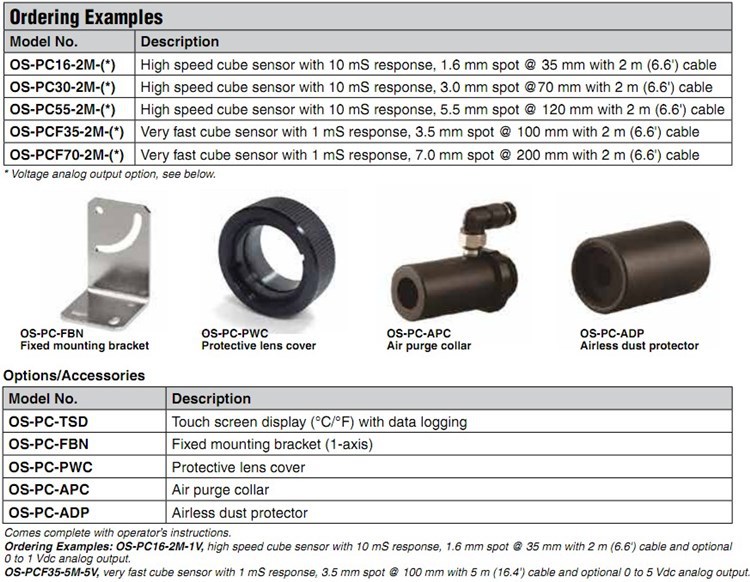 Ordering Examples

| Model No. | Description |
|---|---|
| OS-PC16-2M-(*) | High speed cube sensor with 10 mS response, 1.6 mm spot @ 35 mm with 2 m (6.6') cable |
| OS-PC30-2M-(*) | High speed cube sensor with 10 mS response, 3.0 mm spot @70 mm with 2 m (6.6') cable |
| OS-PC55-2M-(*) | High speed cube sensor with 10 mS response, 5.5 mm spot @ 120 mm with 2 m (6.6') cable |
| OS-PCF35-2M-(*) | Very fast cube sensor with 1 mS response, 3.5 mm spot @ 100 mm with 2 m (6.6') cable |
| OS-PCF70-2M-(*) | Very fast cube sensor with 1 mS response, 7.0 mm spot @ 200 mm with 2 m (6.6') cable |

* Voltage analog output option, see below.

OS-PC-FBN
Fixed mounting bracket

OS-PC-PWC
Protective lens cover

OS-PC-APC
Air purge collar

OS-PC-ADP
Airless dust protector

Options/Accessories

| Model No. | Description |
|---|---|
| OS-PC-TSD | Touch screen display (°C/°F) with data logging |
| OS-PC-FBN | Fixed mounting bracket (1-axis) |
| OS-PC-PWC | Protective lens cover |
| OS-PC-APC | Air purge collar |
| OS-PC-ADP | Airless dust protector |

Comes complete with operator's instructions.
Ordering Examples: OS-PC16-2M-1V, high speed cube sensor with 10 mS response, 1.6 mm spot @ 35 mm with 2 m (6.6') cable and optional 0 to 1 Vdc analog output.
OS-PCF35-5M-5V, very fast cube sensor with 1 mS response, 3.5 mm spot @ 100 mm with 5 m (16.4') cable and optional 0 to 5 Vdc analog output.