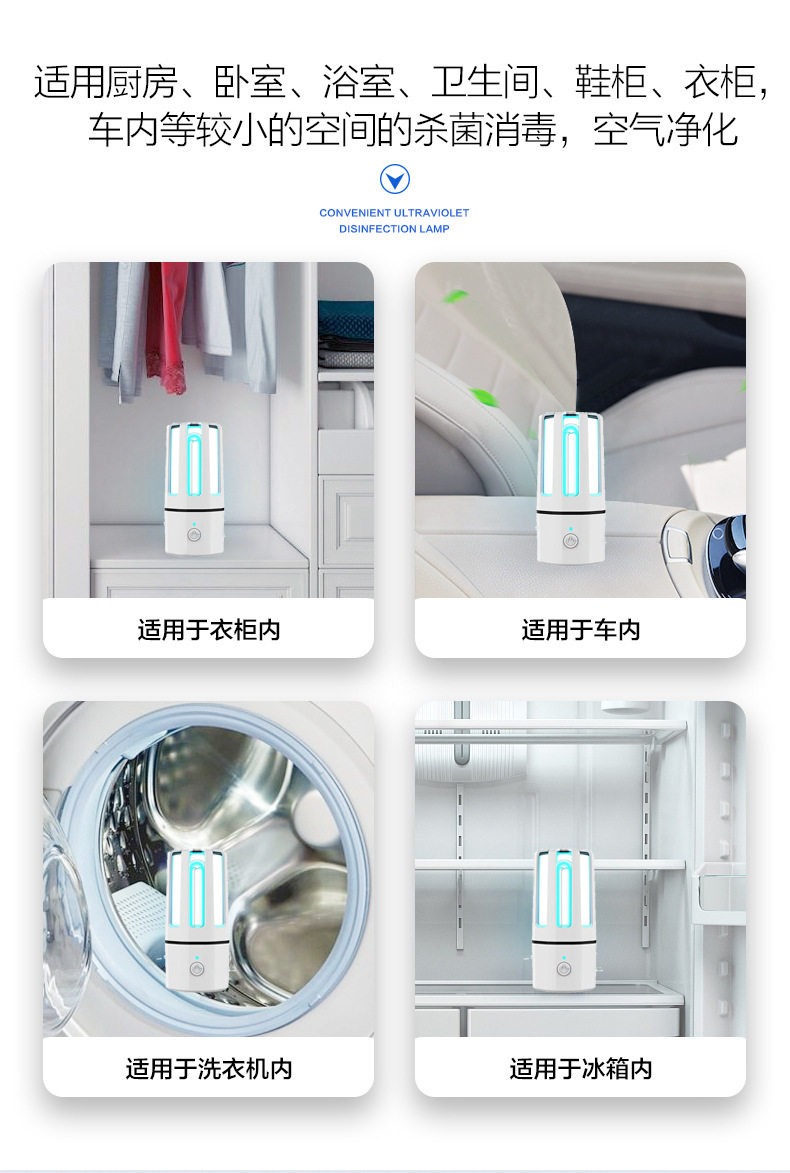 适用厨房、卧室、浴室、卫生间、鞋柜、衣柜，车内等较小的空间的杀菌消毒，空气净化

CONVENIENT ULTRAVIOLET
DISINFECTION LAMP

适用于衣柜内

适用于车内

适用于洗衣机内

适用于冰箱内