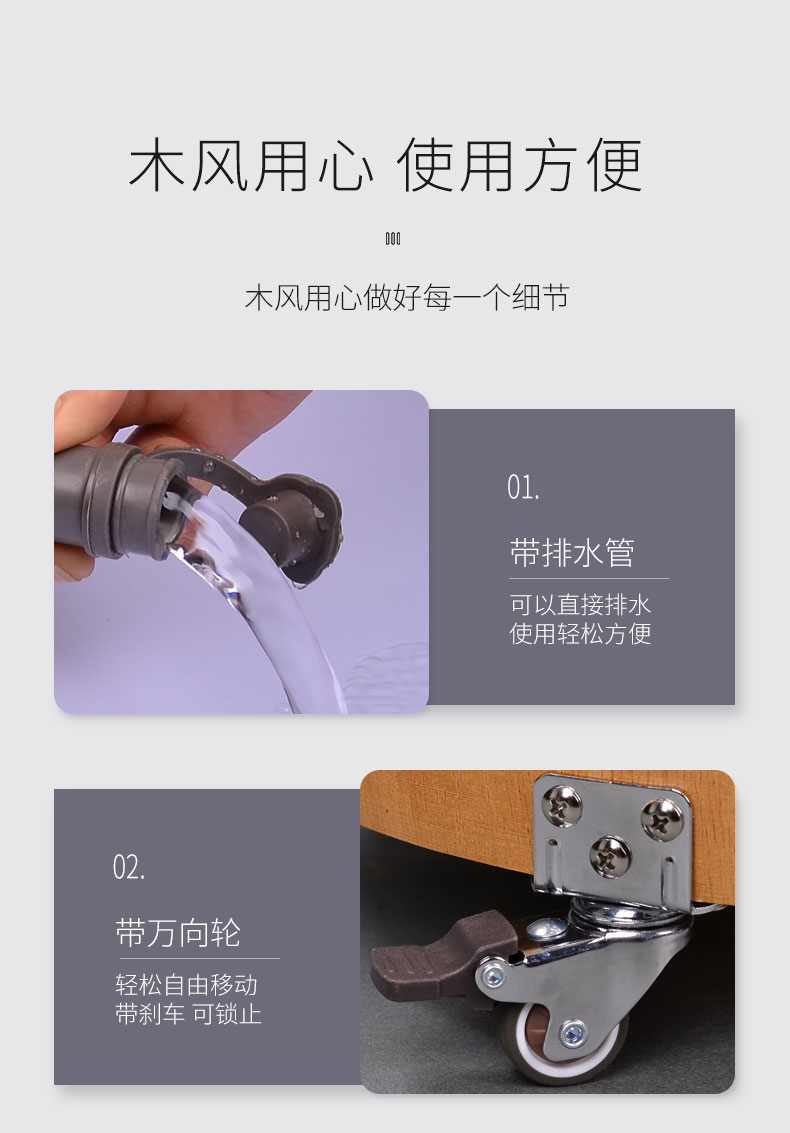 木风用心 使用方便

木风用心做好每一个细节

01.

带排水管

可以直接排水
使用轻松方便

02.

带万向轮

轻松自由移动
带刹车 可锁止