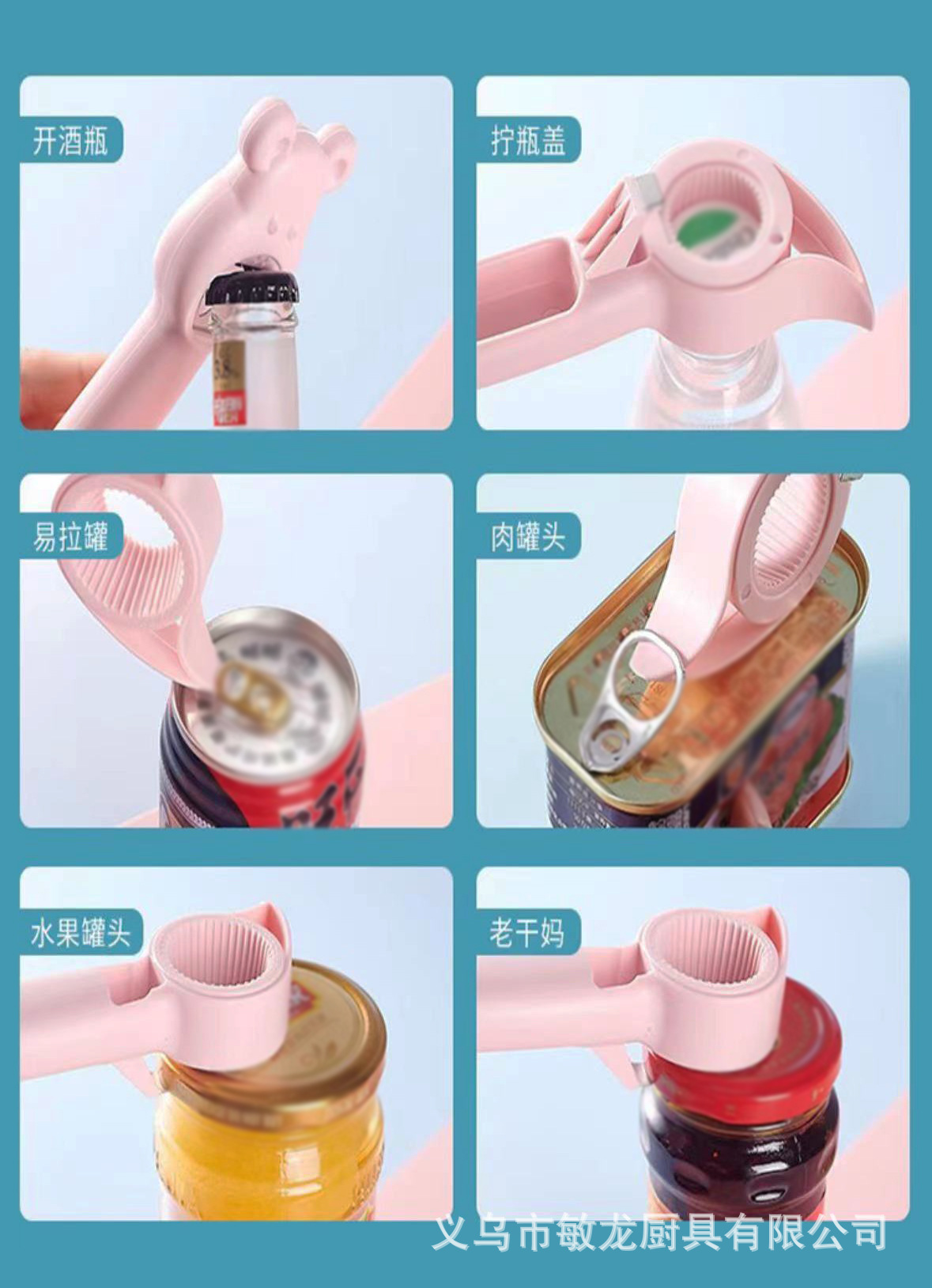 开酒瓶

拧瓶盖

易拉罐

肉罐头

水果罐头

老干妈

义乌市敏龙厨具有限公司