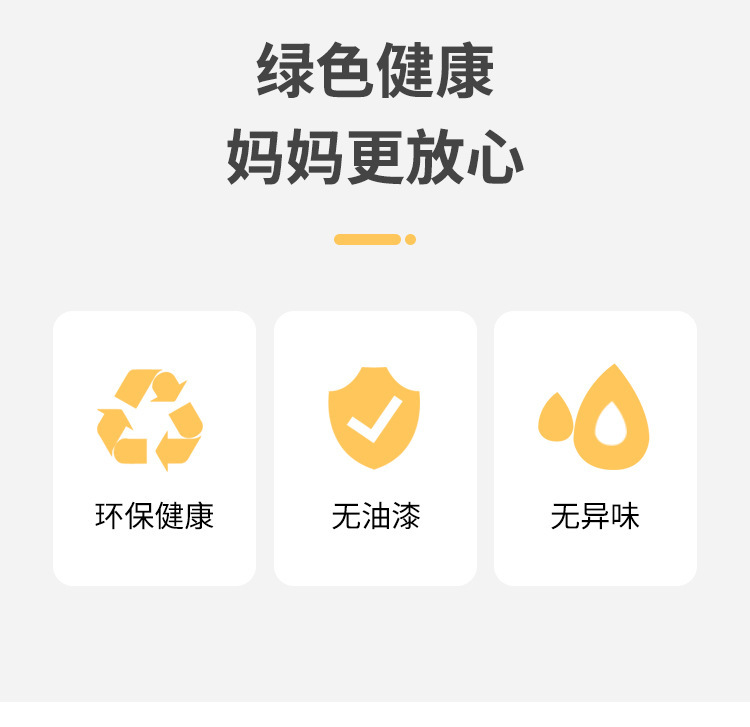 绿色健康
妈妈更放心

环保健康

无油漆

无异味