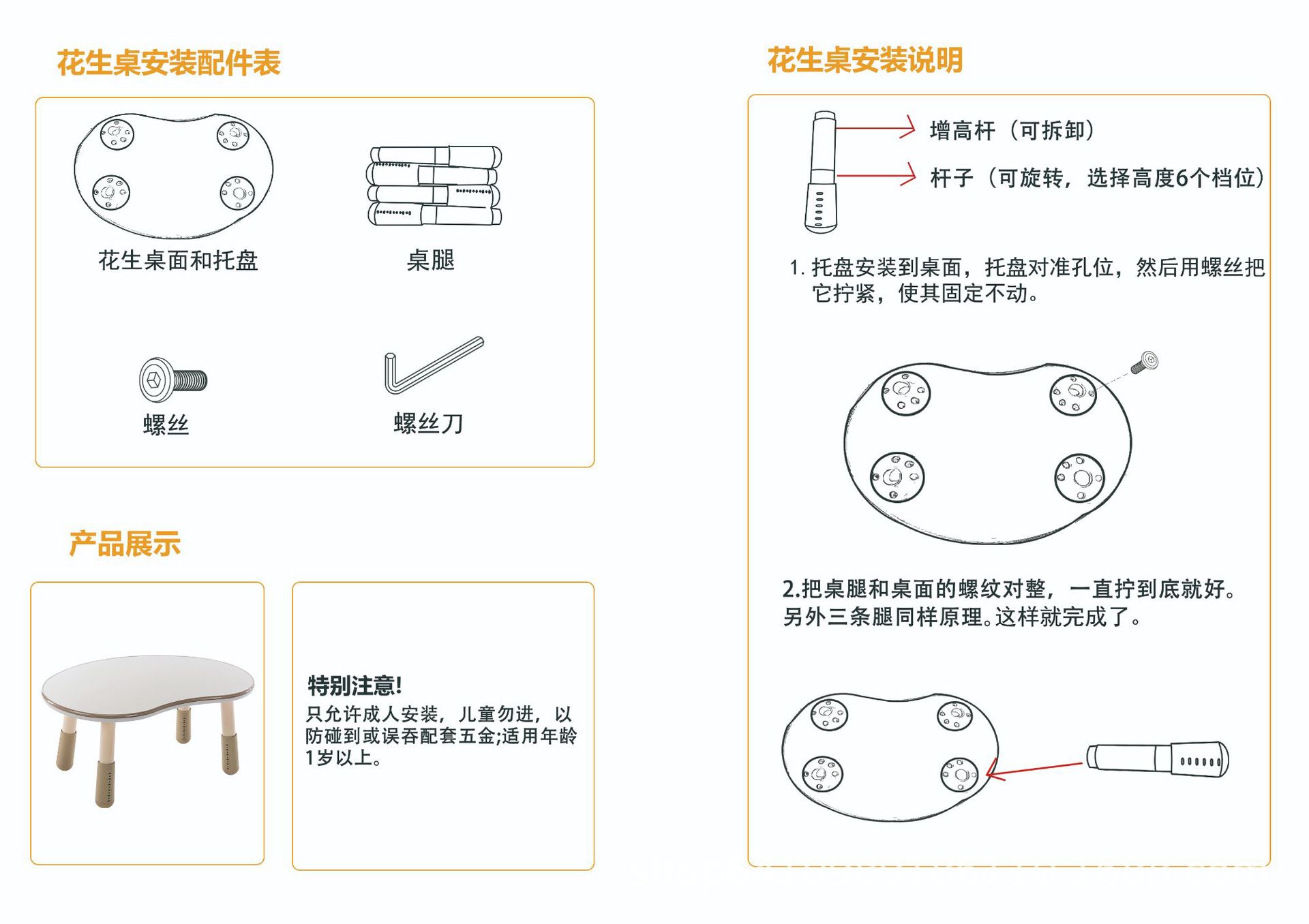 花生桌安装配件表

花生桌面和托盘

桌腿

螺丝

螺丝刀

产品展示

特别注意!
只允许成人安装，儿童勿进，以防碰到或误吞配套五金;适用年龄1岁以上。

花生桌安装说明

增高杆（可拆卸）

杆子（可旋转，选择高度6个档位）

1. 托盘安装到桌面，托盘对准孔位，然后用螺丝把它拧紧，使其固定不动。

2.把桌腿和桌面的螺纹对整，一直拧到底就好。另外三条腿同样原理。这样就完成了。