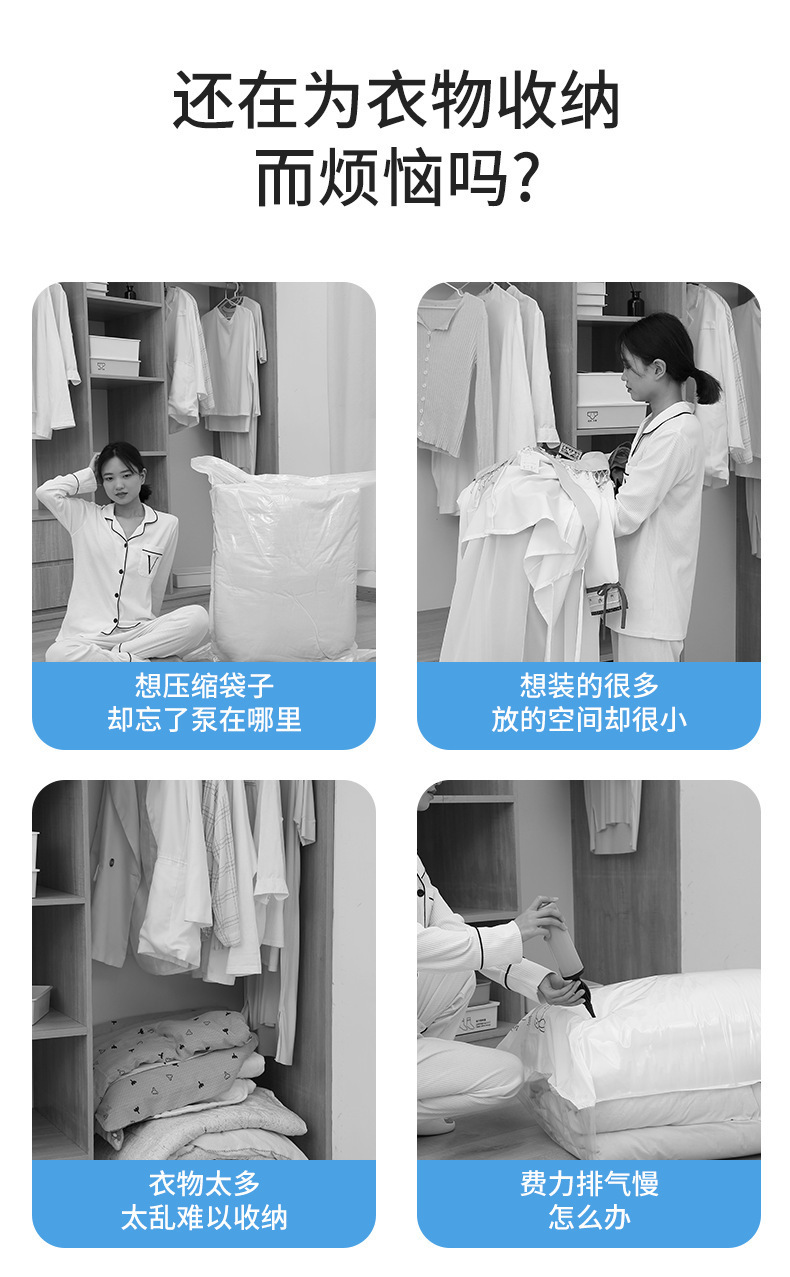 还在为衣物收纳
而烦恼吗?

想压缩袋子
却忘了泵在哪里

想装的很多
放的空间却很小

衣物太多
太乱难以收纳

费力排气慢
怎么办