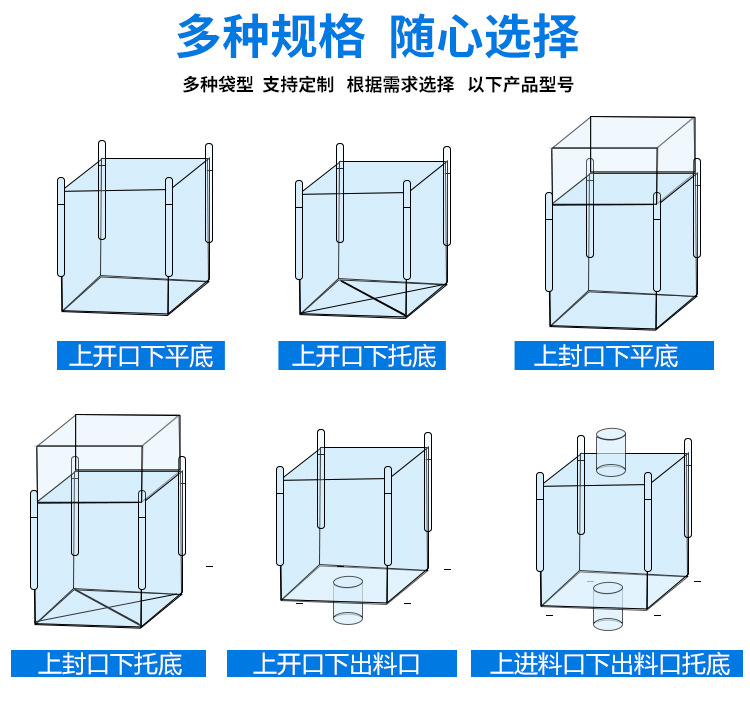 多种规格 随心选择

多种袋型 支持定制 根据需求选择 以下产品型号

上开口下平底

上开口下托底

上封口下平底

上封口下托底

上开口下出料口

上进料口下出料口托底