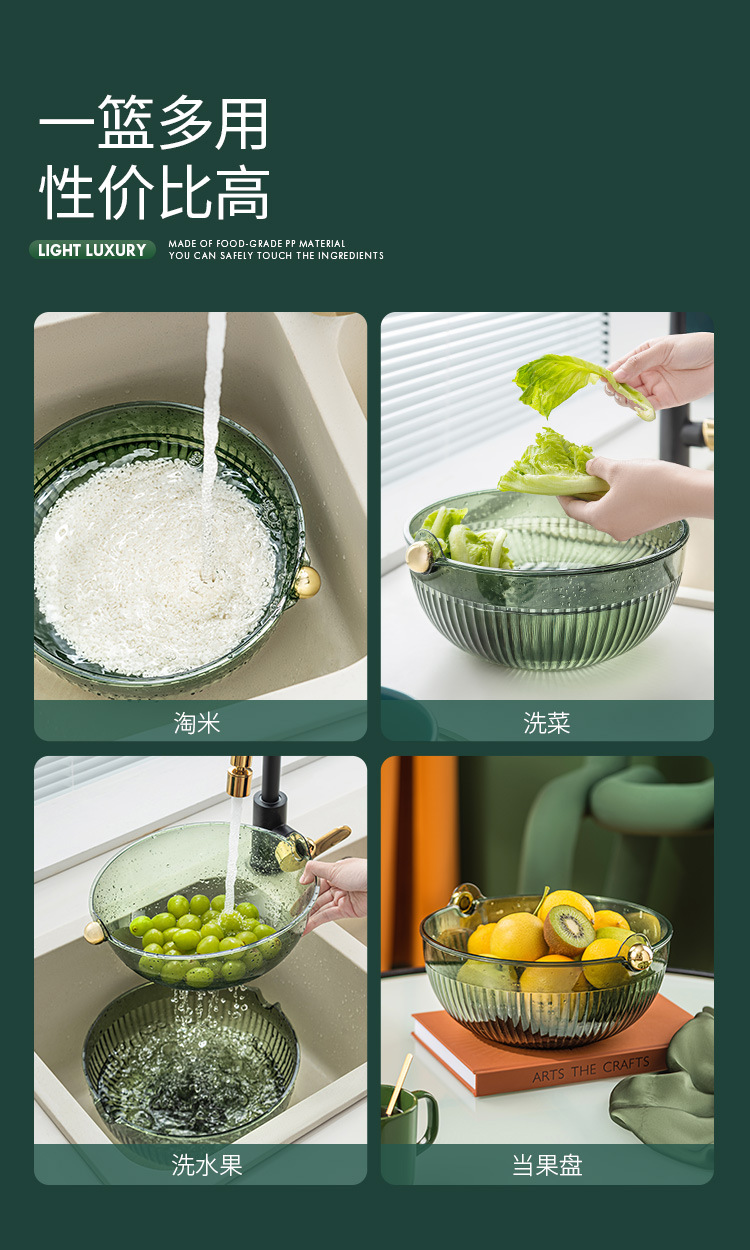 一篮多用
性价比高

LIGHT LUXURY
MADE OF FOOD-GRADE PP MATERIAL
YOU CAN SAFELY TOUCH THE INGREDIENTS

淘米

洗菜

洗水果

ARTS THE CRAFTS

当果盘