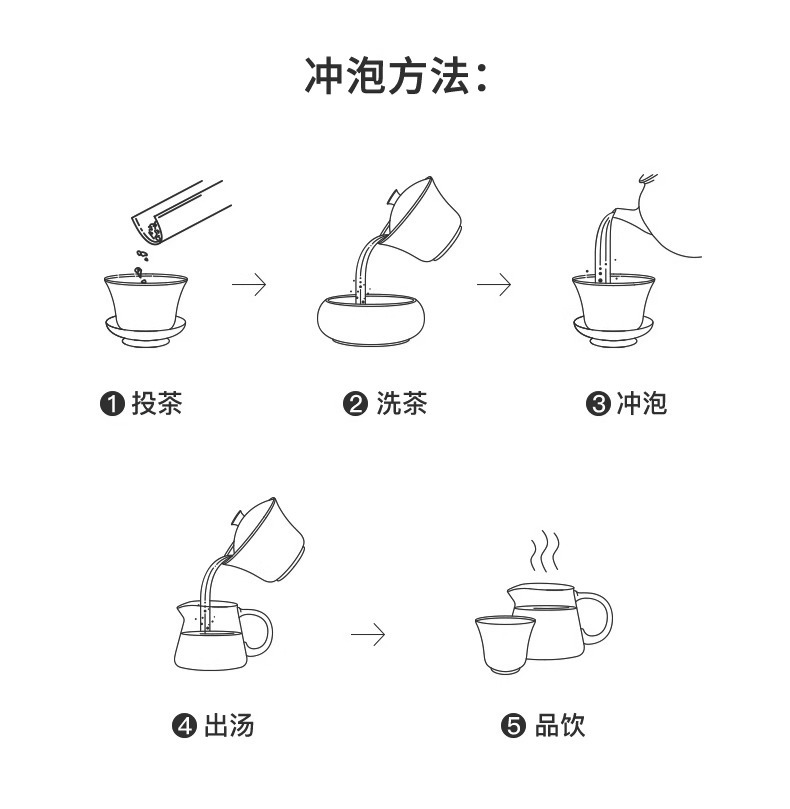 冲泡方法:

❶ 投茶

❷ 洗茶

❸ 冲泡

❹ 出汤

❺ 品饮