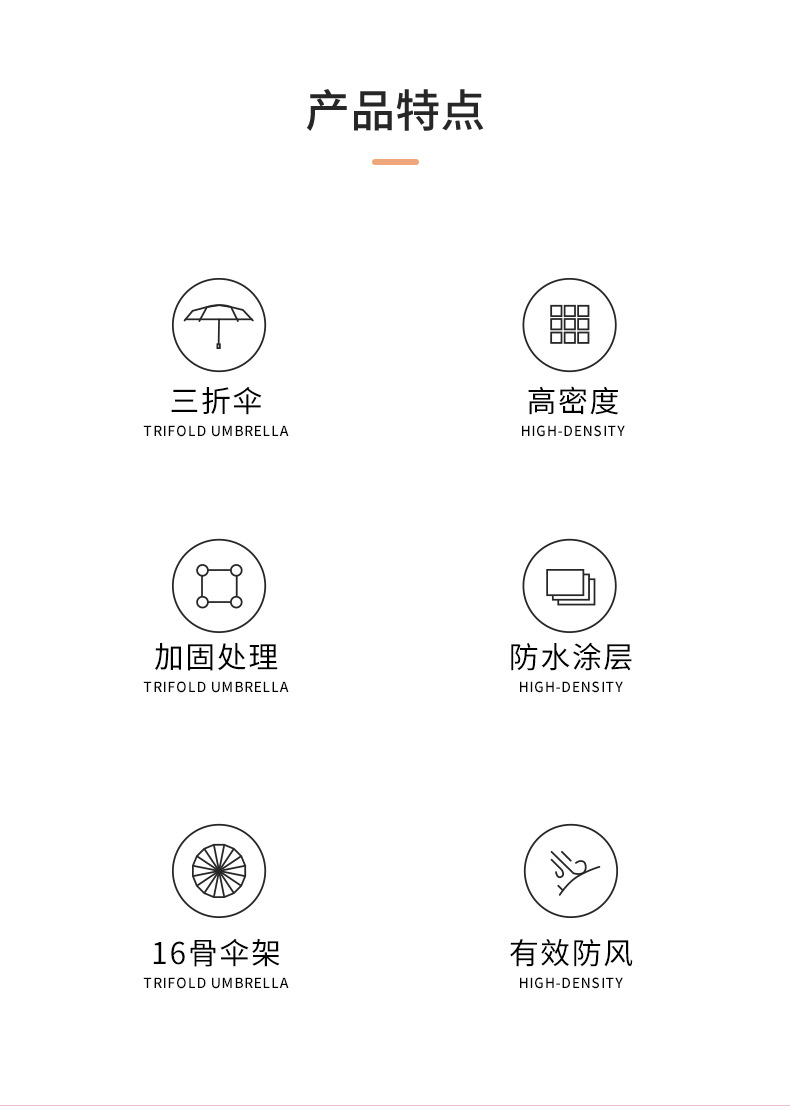 产品特点

三折伞
TRIFOLD UMBRELLA

高密度
HIGH-DENSITY

加固处理
TRIFOLD UMBRELLA

防水涂层
HIGH-DENSITY

16骨伞架
TRIFOLD UMBRELLA

有效防风
HIGH-DENSITY