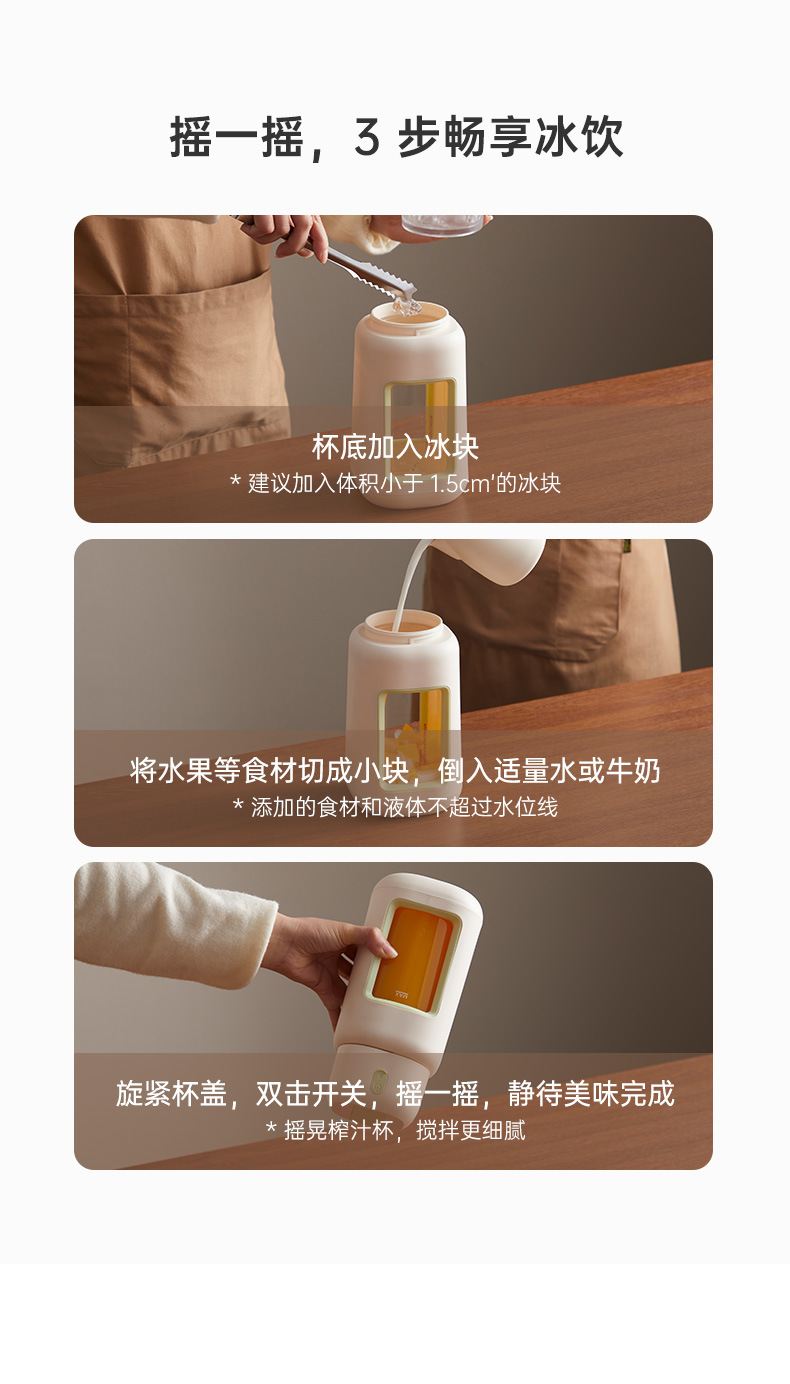 摇一摇，3 步畅享冰饮

杯底加入冰块
* 建议加入体积小于 1.5cm³的冰块

将水果等食材切成小块，倒入适量水或牛奶
* 添加的食材和液体不超过水位线

旋紧杯盖，双击开关，摇一摇，静待美味完成
* 摇晃榨汁杯，搅拌更细腻