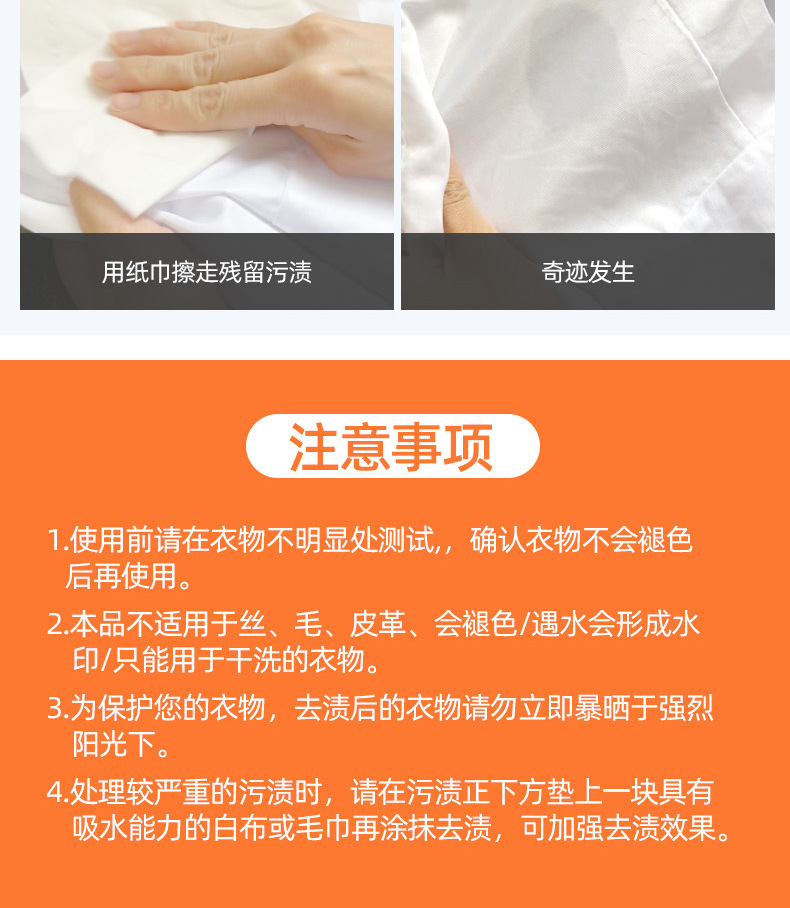 用纸巾擦走残留污渍

奇迹发生

注意事项

1.使用前请在衣物不明显处测试,，确认衣物不会褪色后再使用。

2.本品不适用于丝、毛、皮革、会褪色/遇水会形成水印/只能用于干洗的衣物。

3.为保护您的衣物，去渍后的衣物请勿立即暴晒于强烈阳光下。

4.处理较严重的污渍时，请在污渍正下方垫上一块具有吸水能力的白布或毛巾再涂抹去渍，可加强去渍效果。