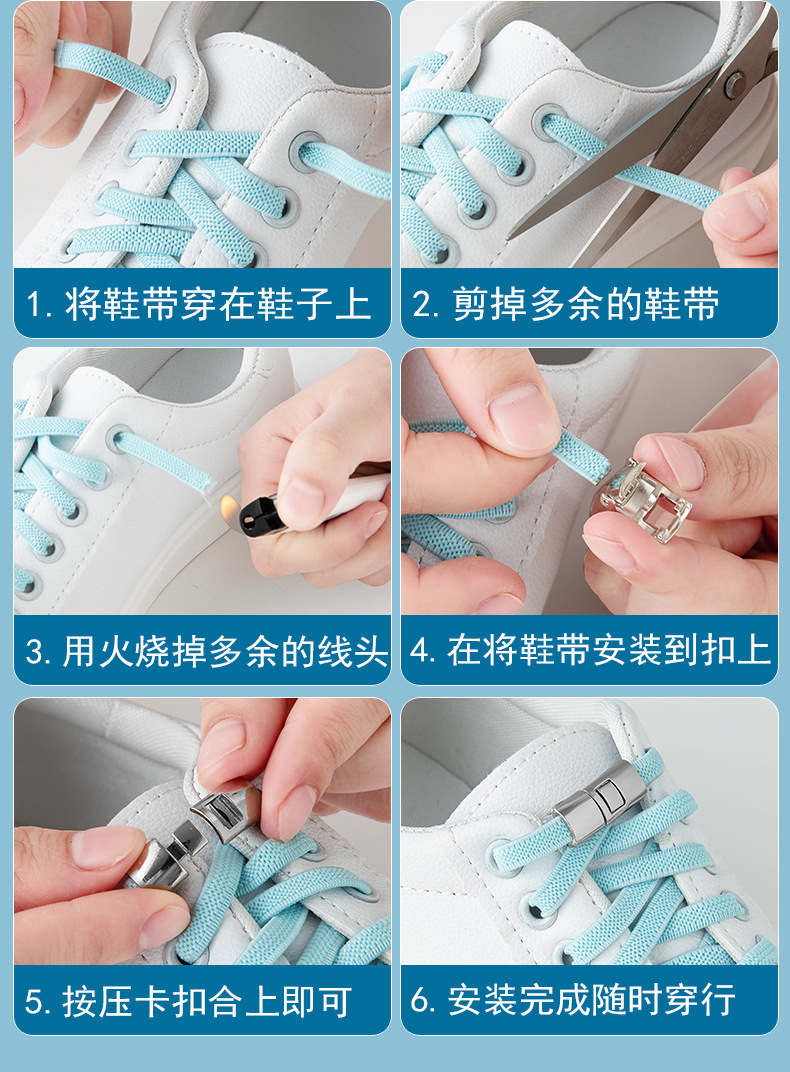 1. 将鞋带穿在鞋子上

2. 剪掉多余的鞋带

3. 用火烧掉多余的线头

4. 在将鞋带安装到扣上

5. 按压卡扣合上即可

6. 安装完成随时穿行